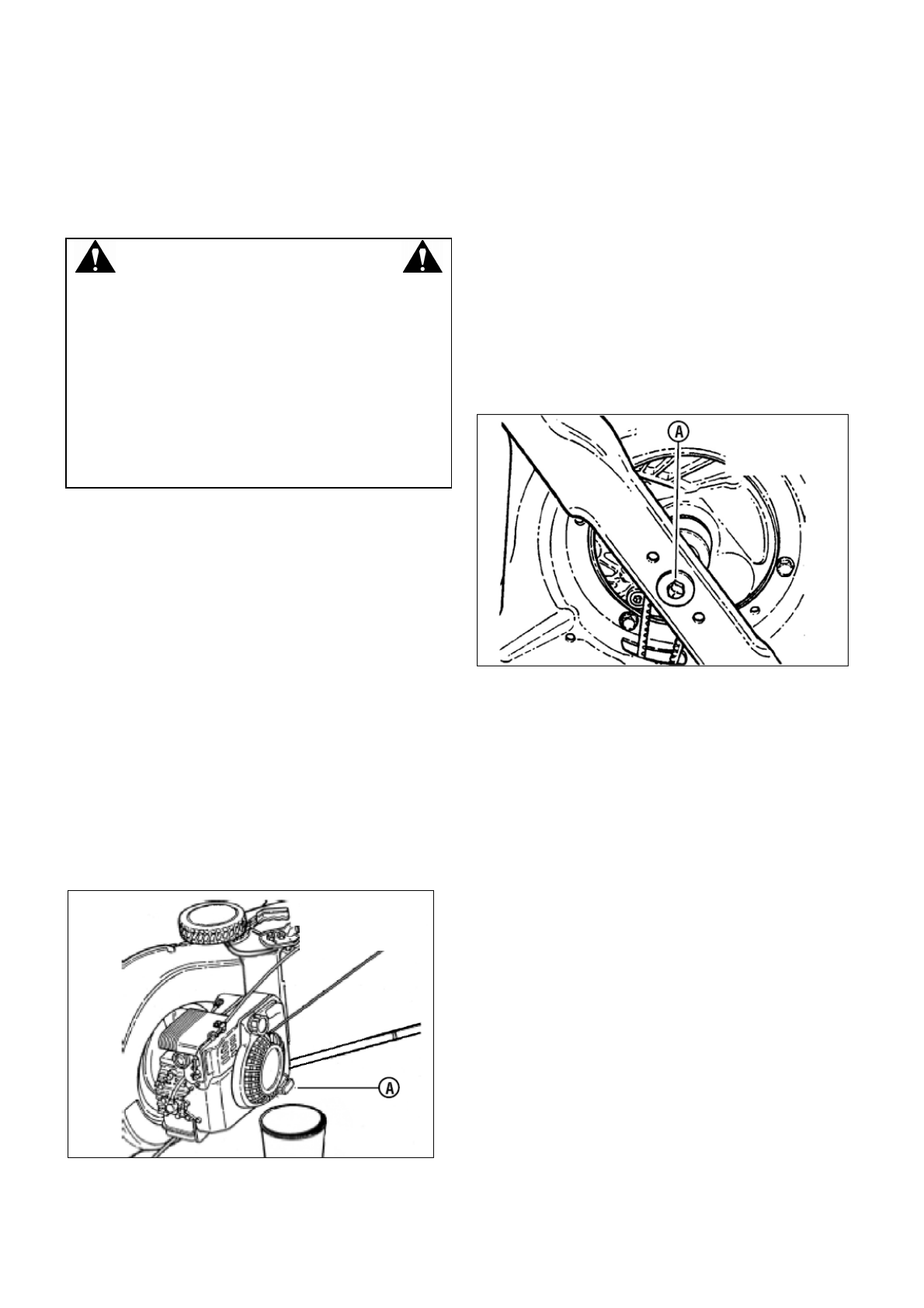 A

A