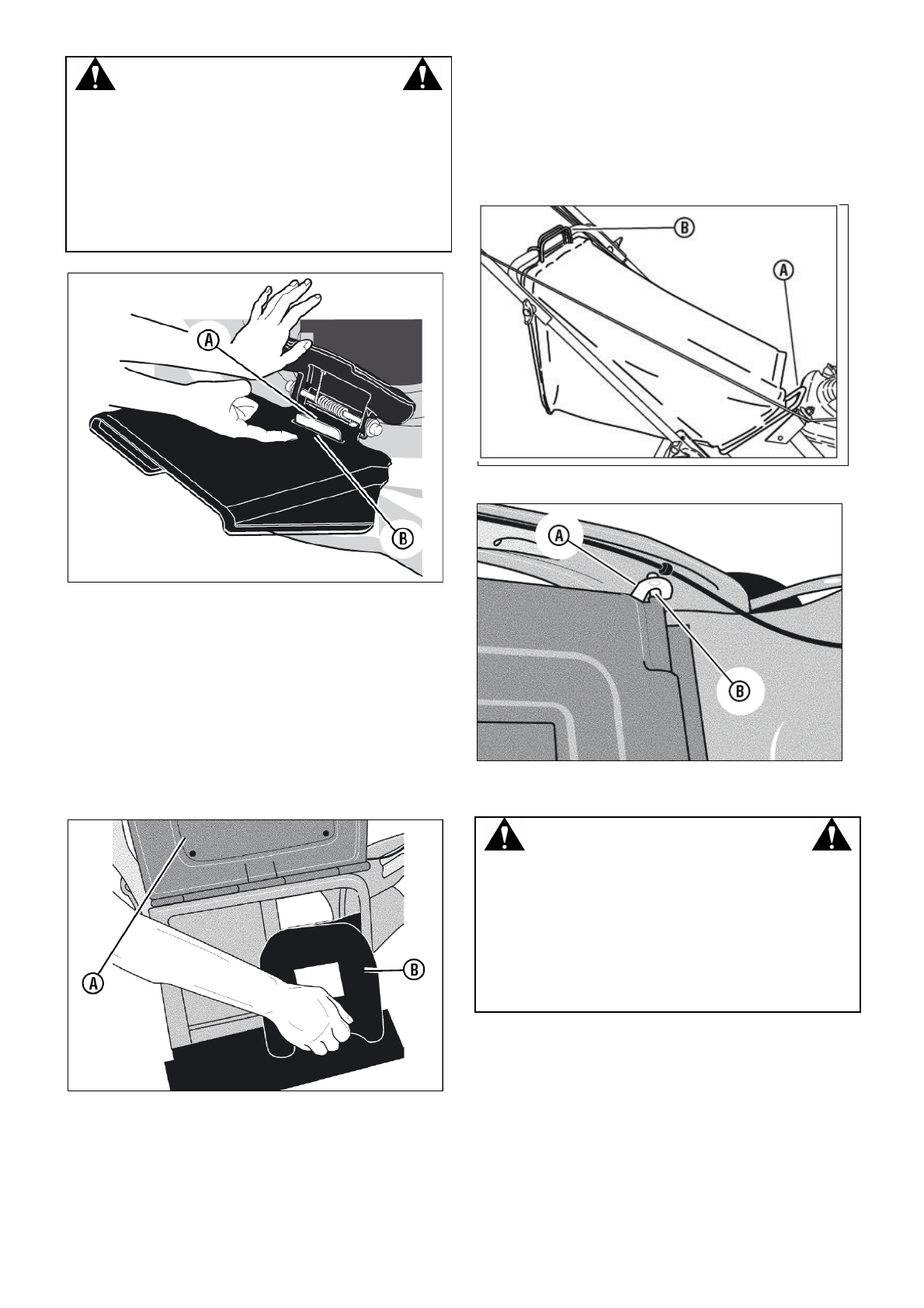 A

B

B

A

A

B

A

B