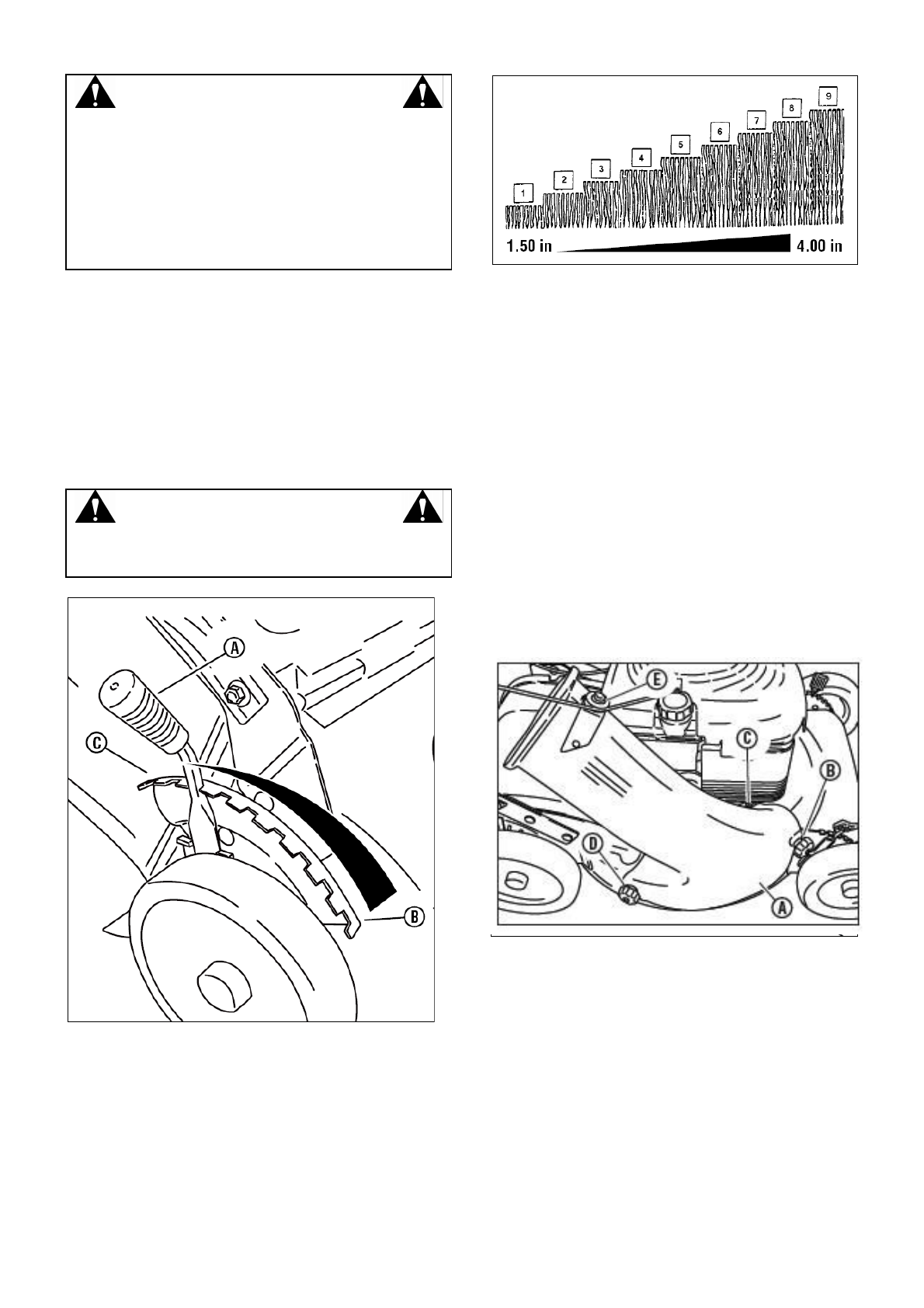 1
2
3
4
5
6
7
8
9
1.50 in
4.00 in

A
C
B

E
C
B
D
A