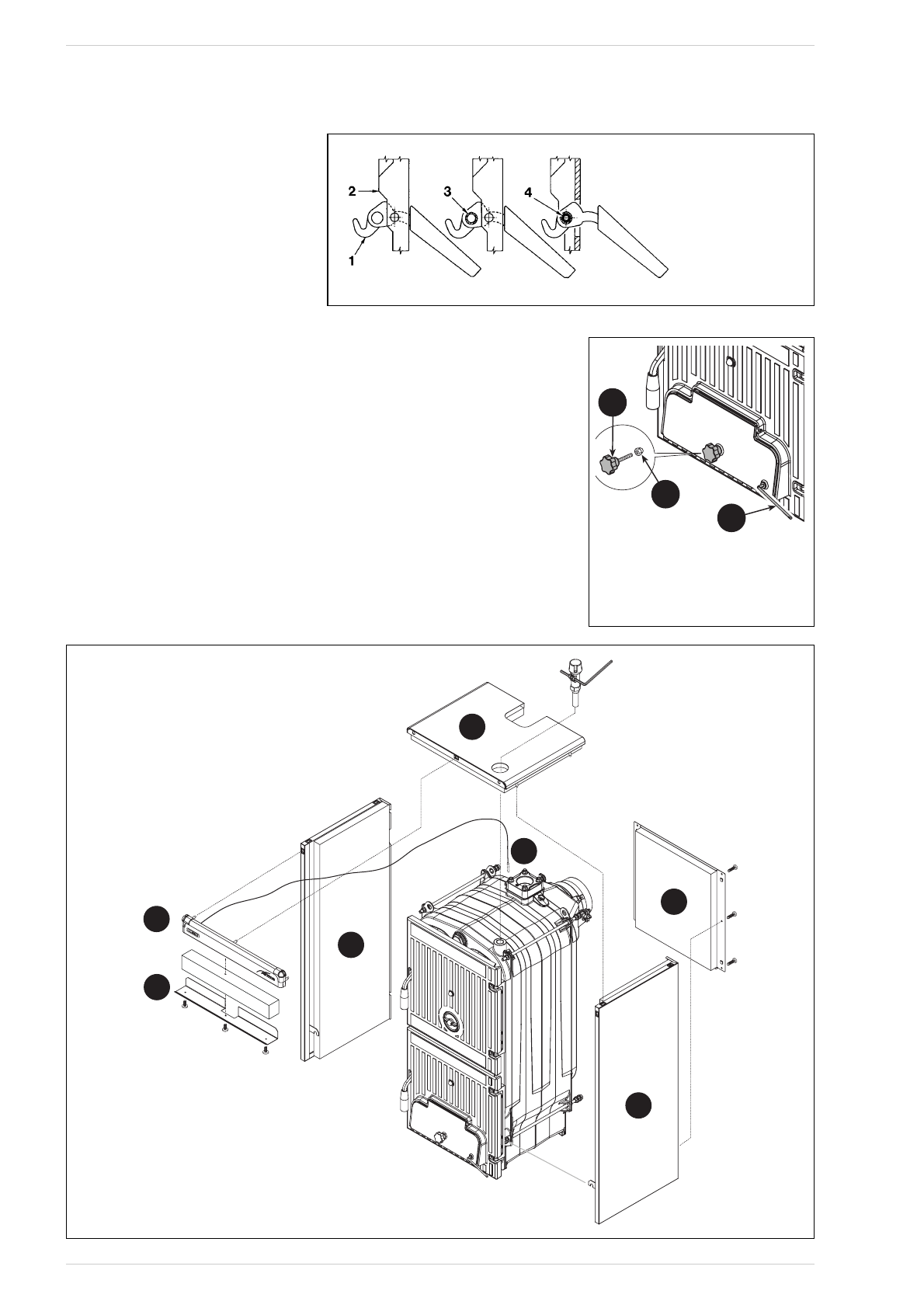 2
3
4
1