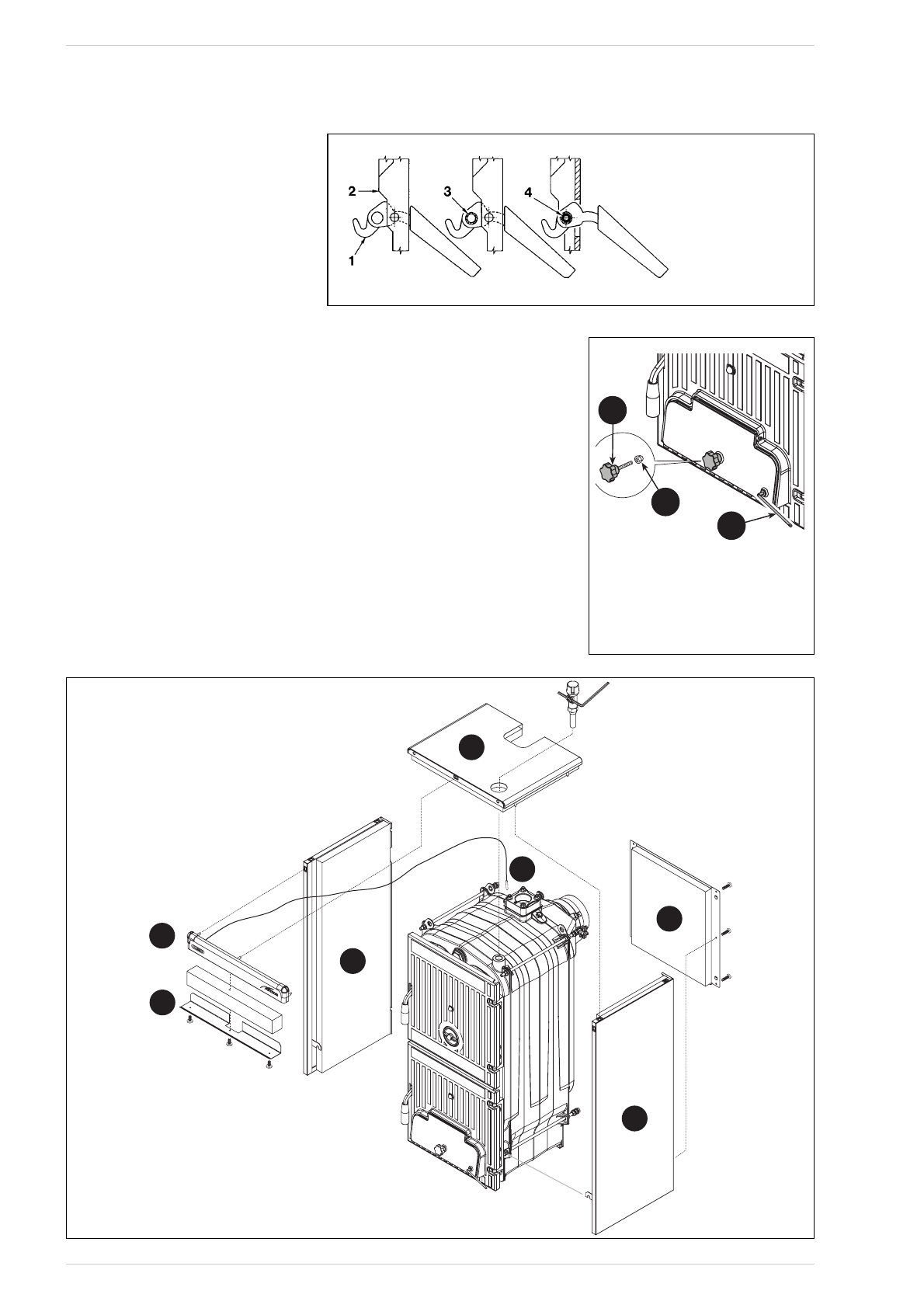 2
3
4
1