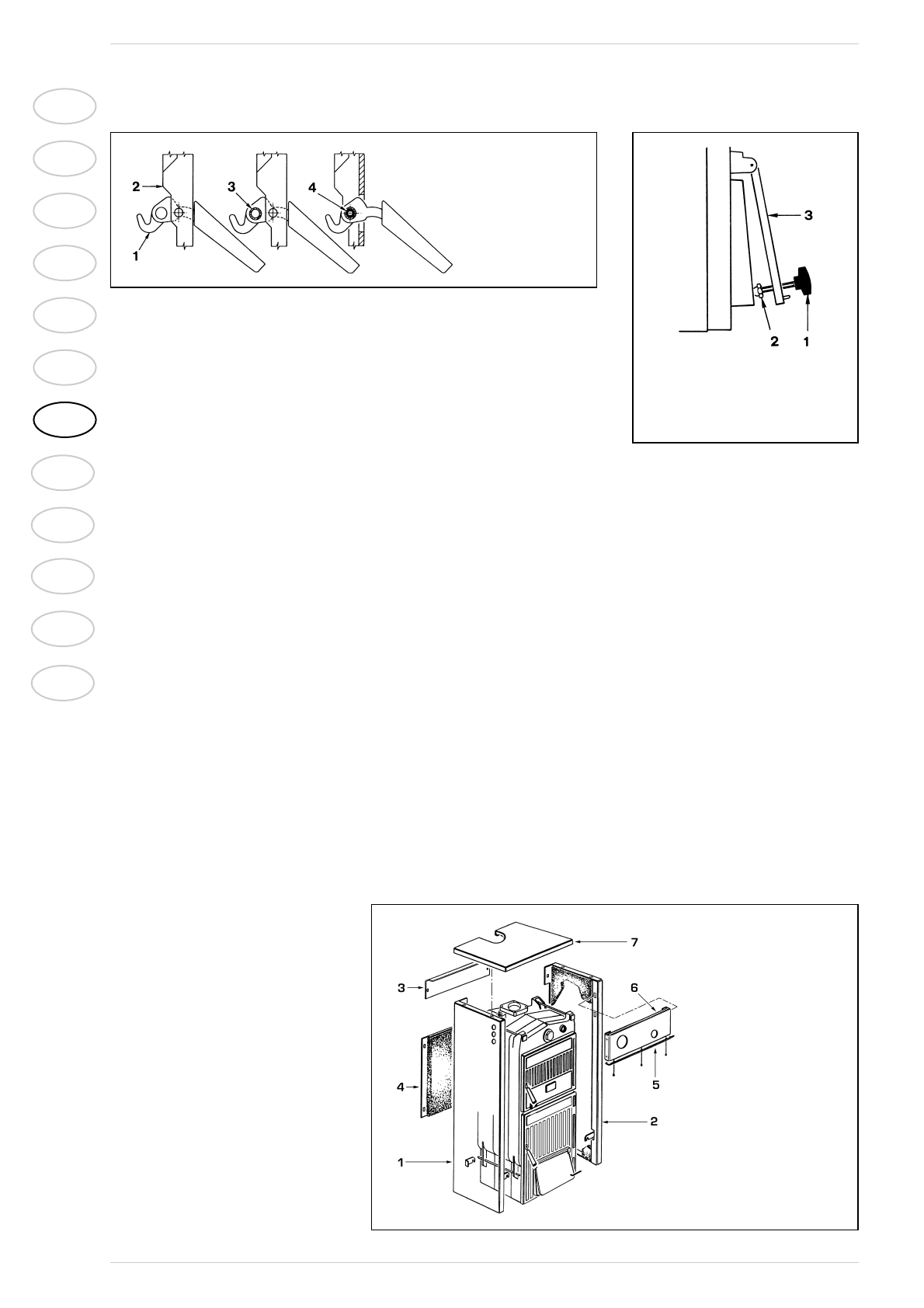 2
3
4
1

3
2
1

7
3
6
4
5
2
1