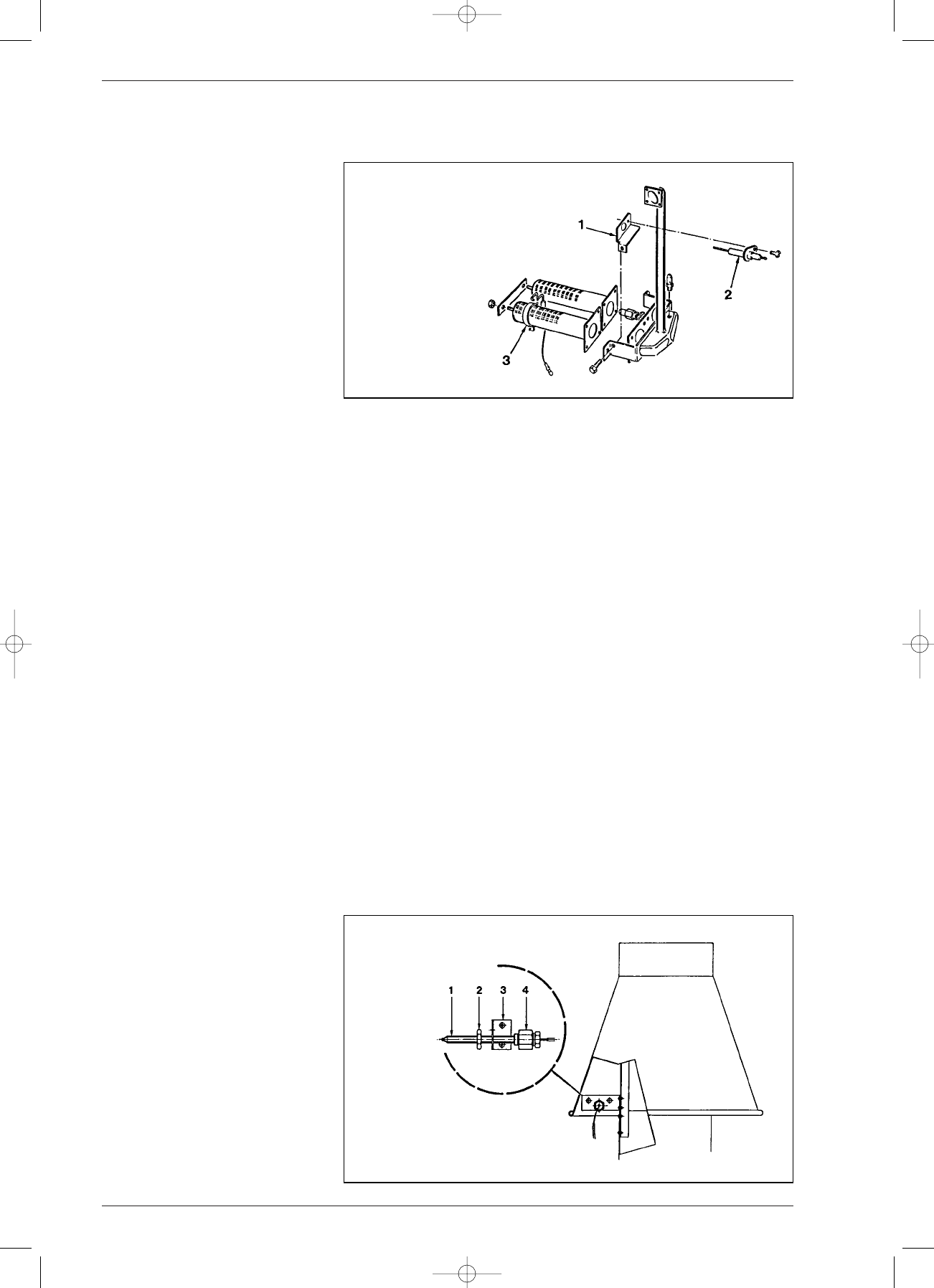 1
2
3

1 2 3 4