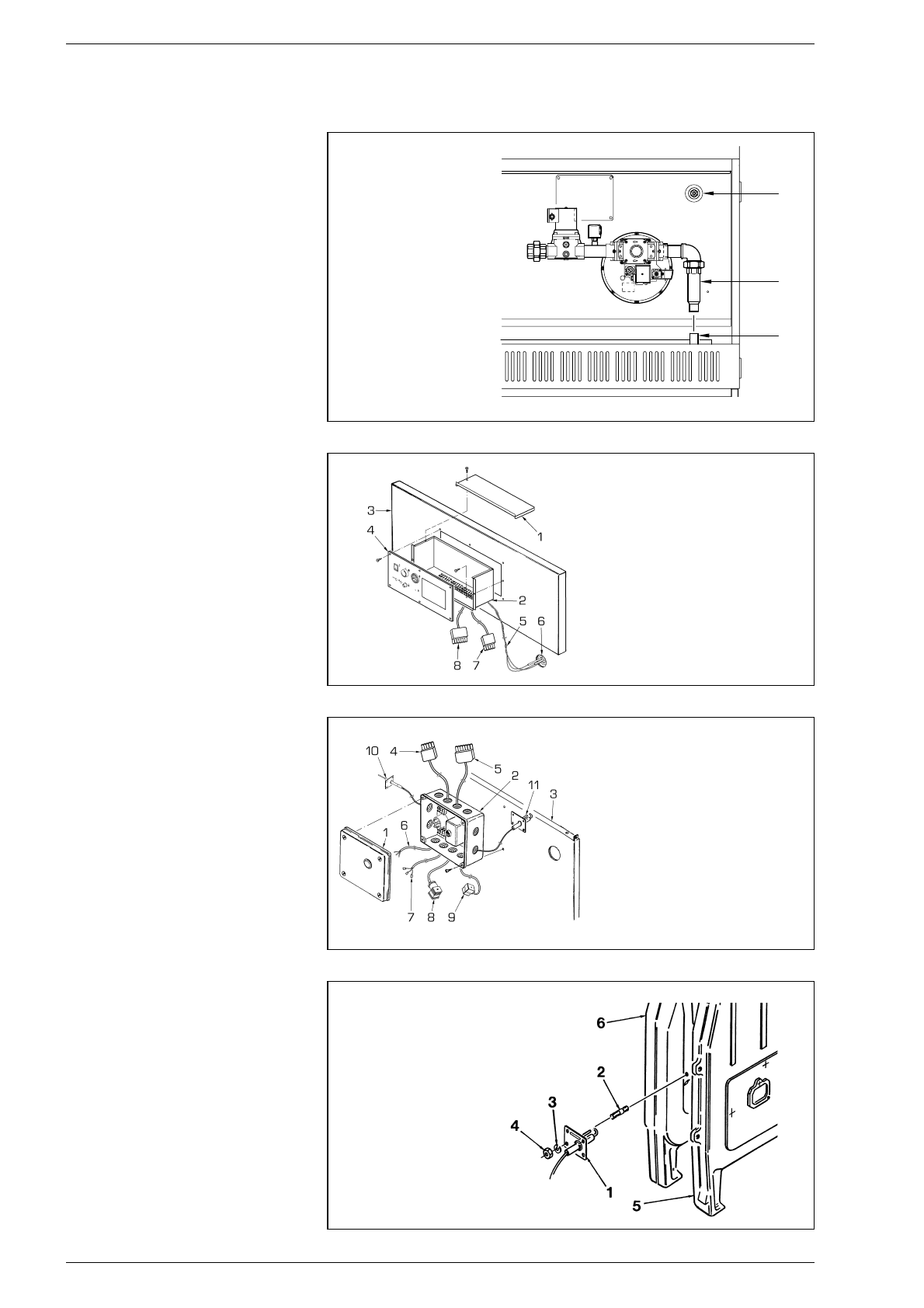 3
4
1
2
5
6
8
7

10
4
5
2
11
3
1
6
7
8
9

6
2
3
4
1
5