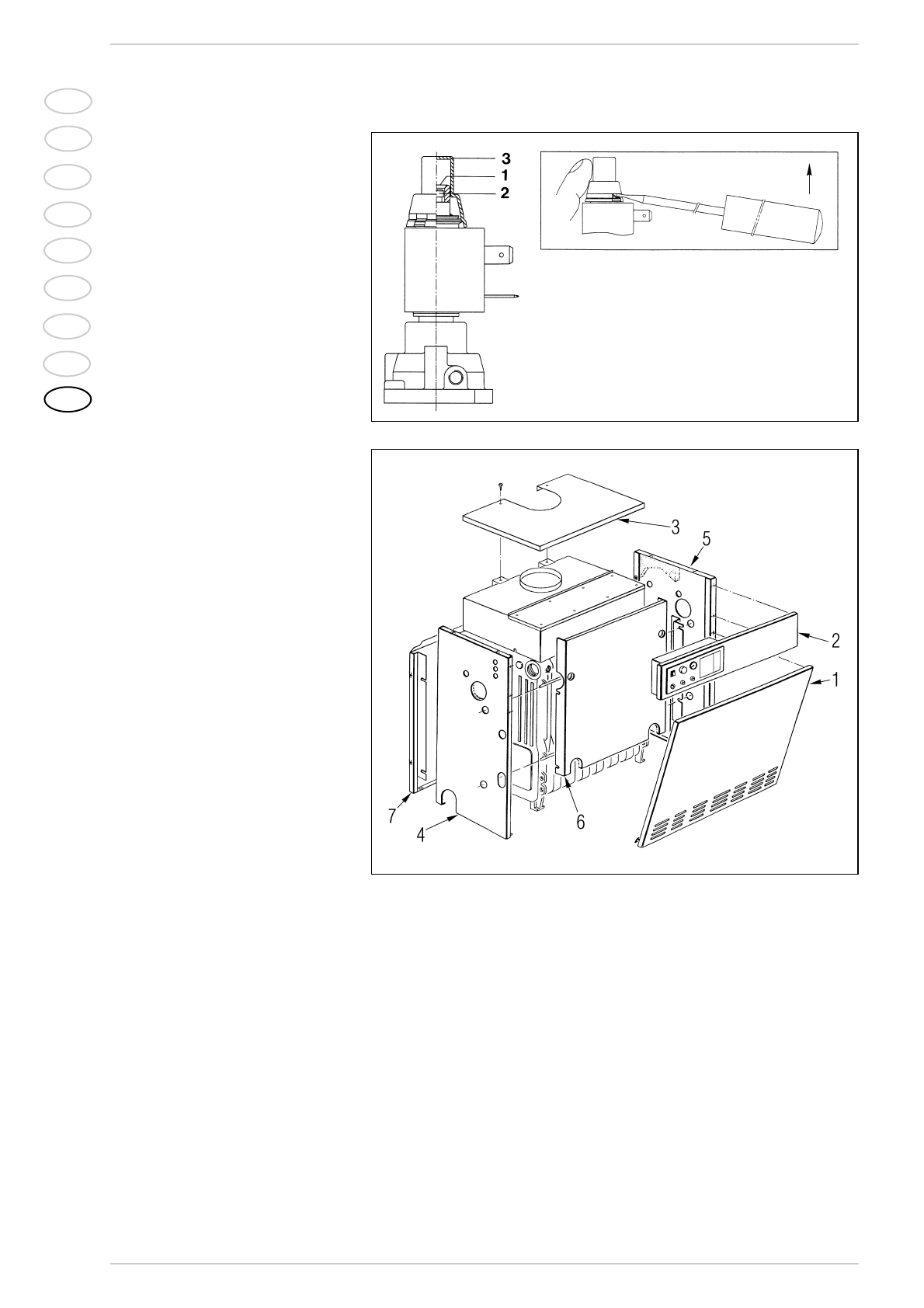 3
1
2

3
5
2
1
7
4
6