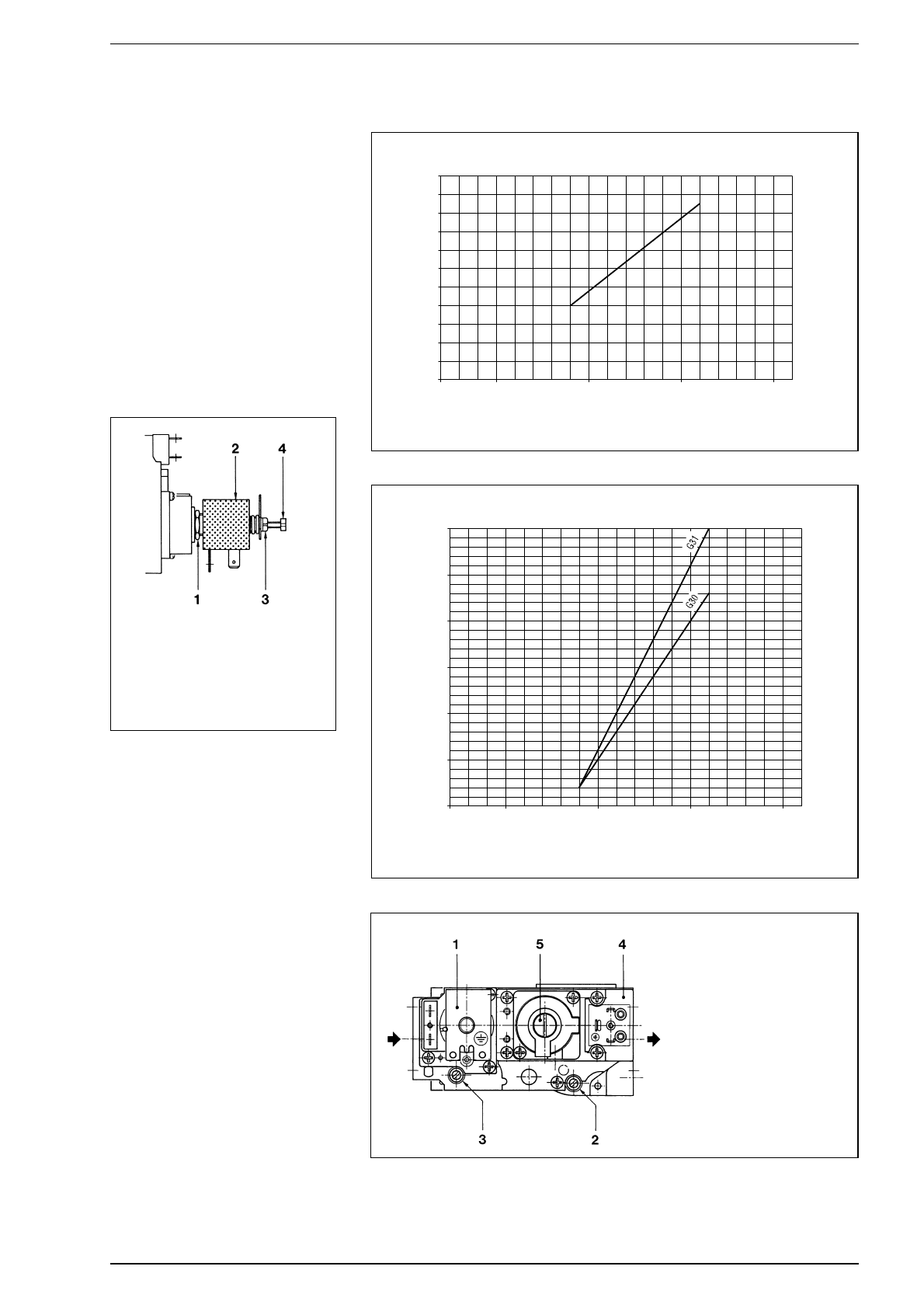 2

4

1

3

G31

G30

1

5

4

3

2