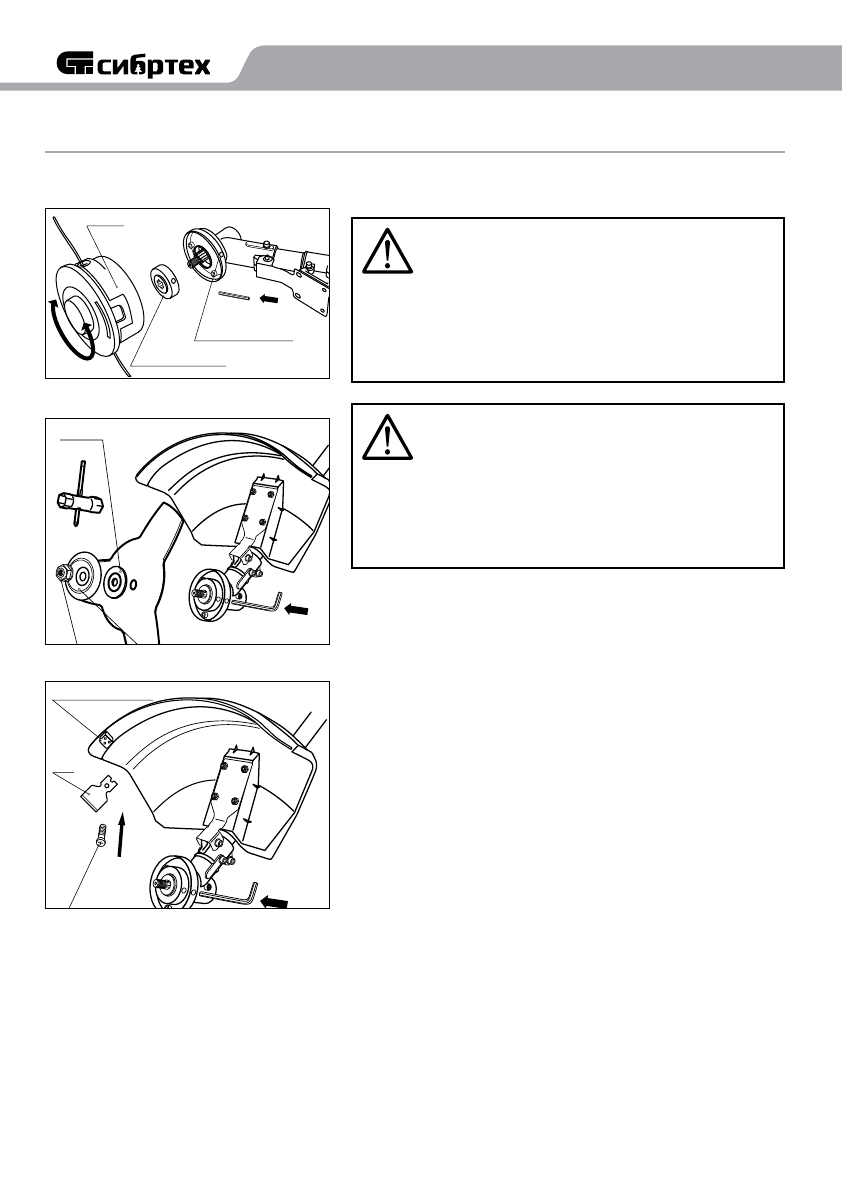 сибртех