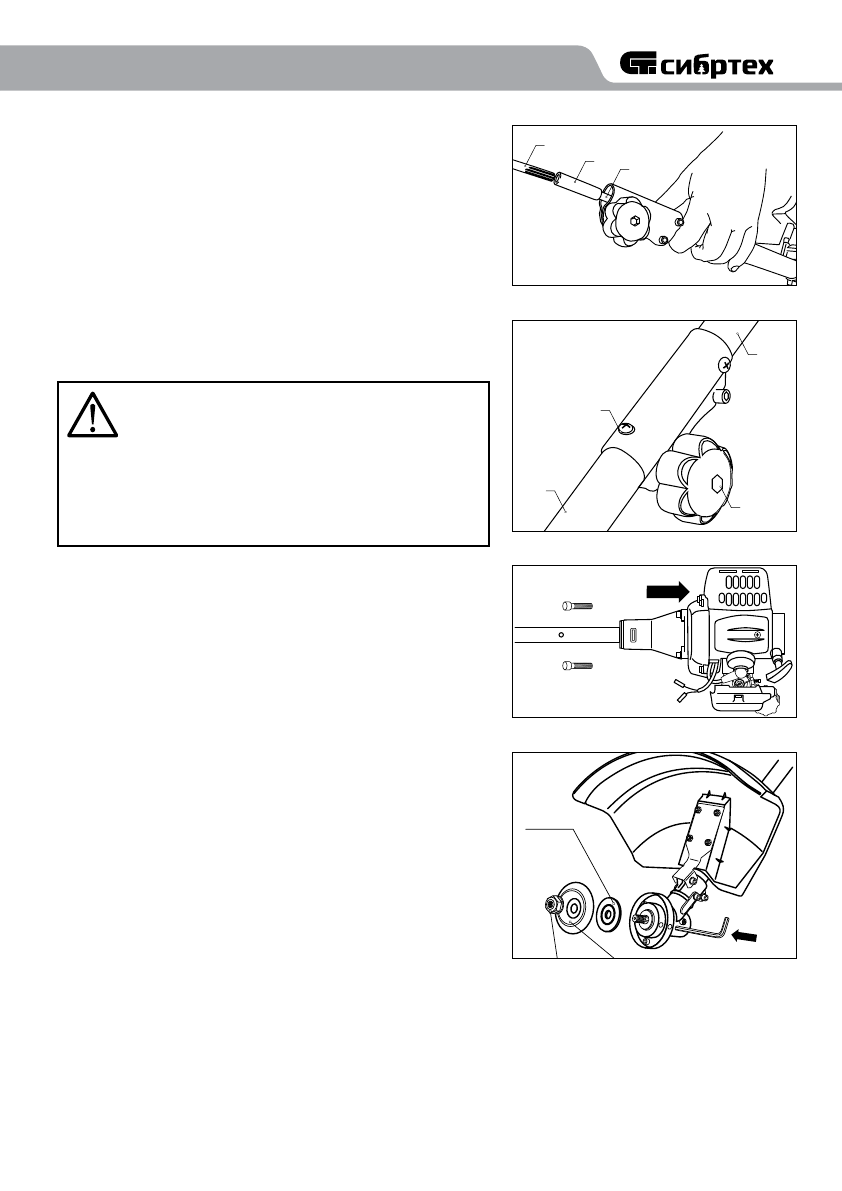 сибртех