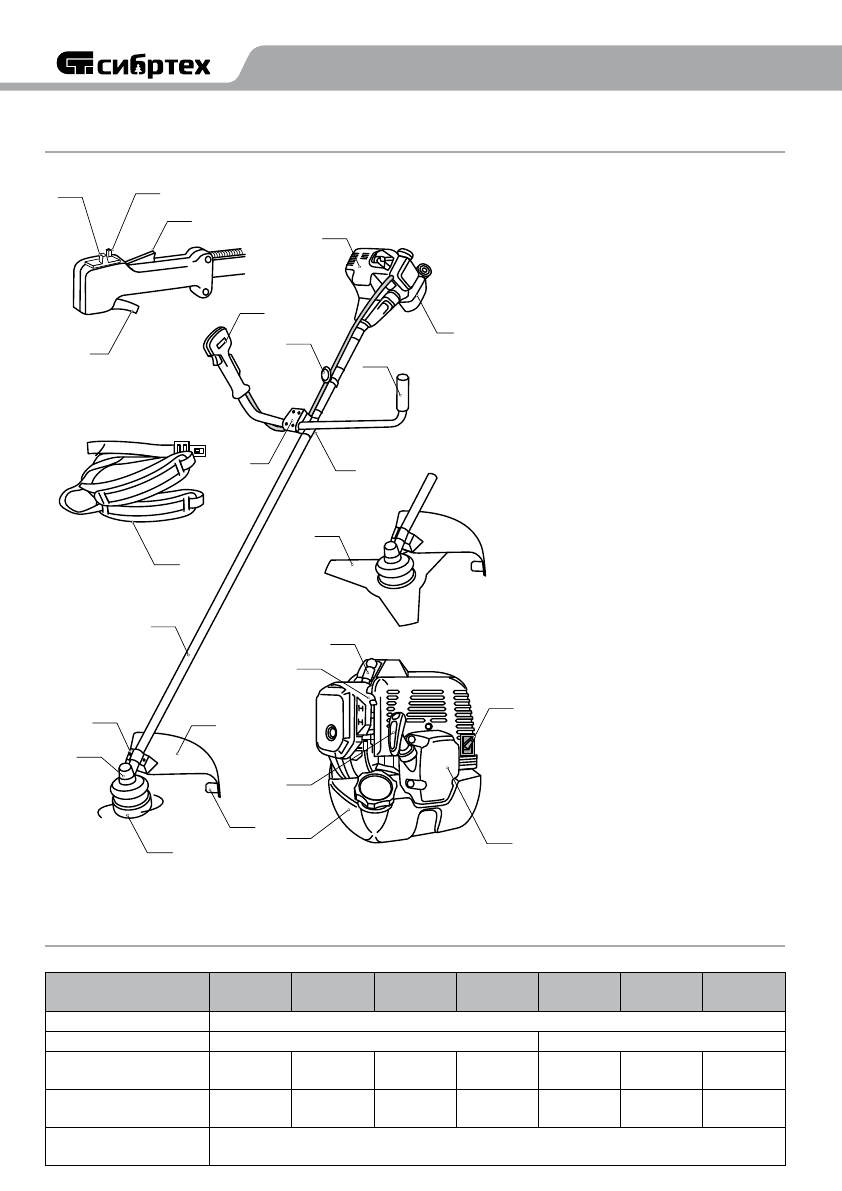 сибртех