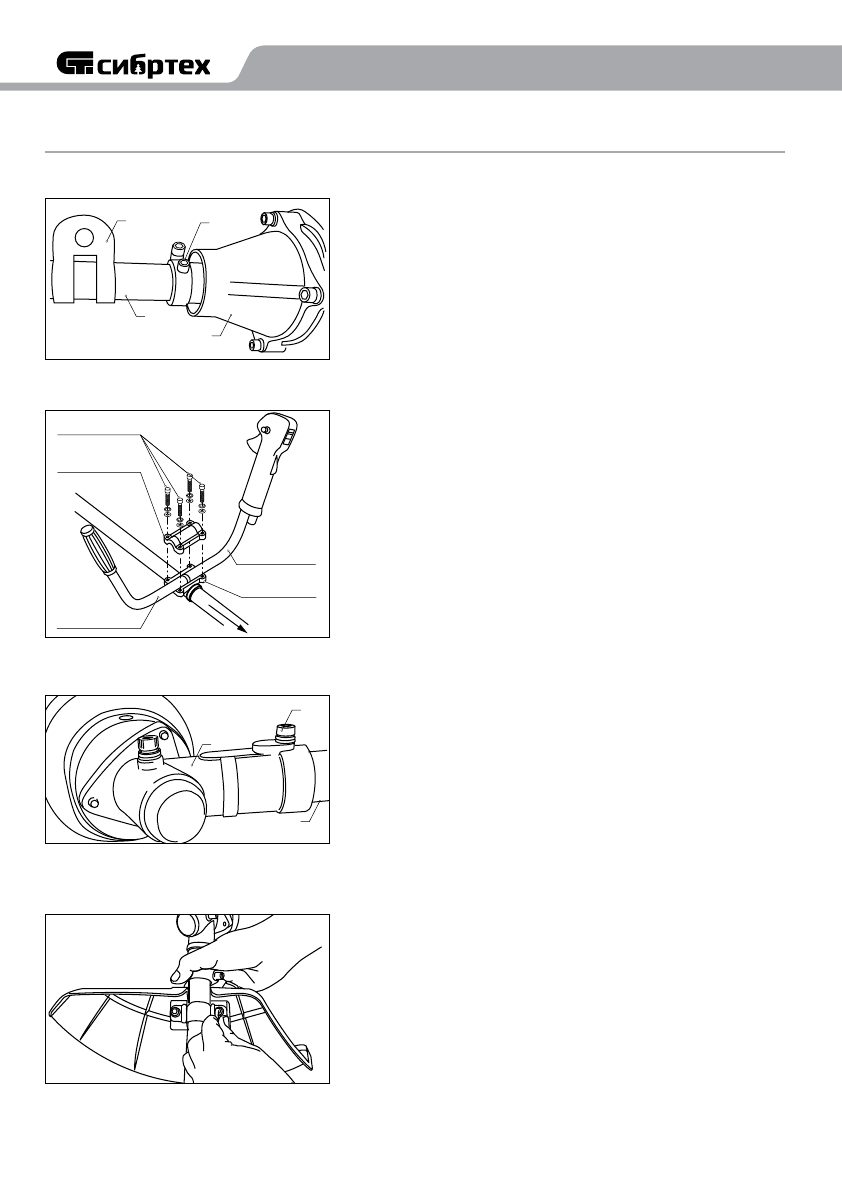 сибртех