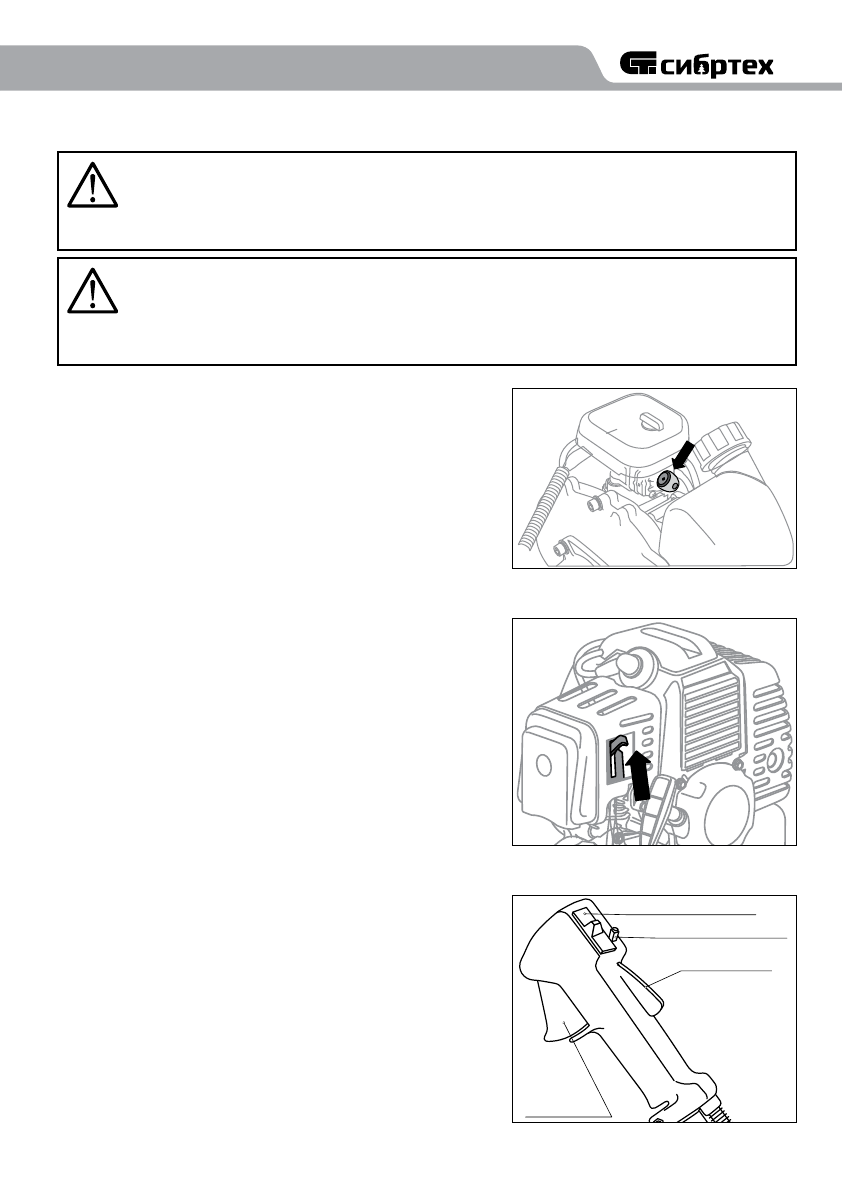 сибртех