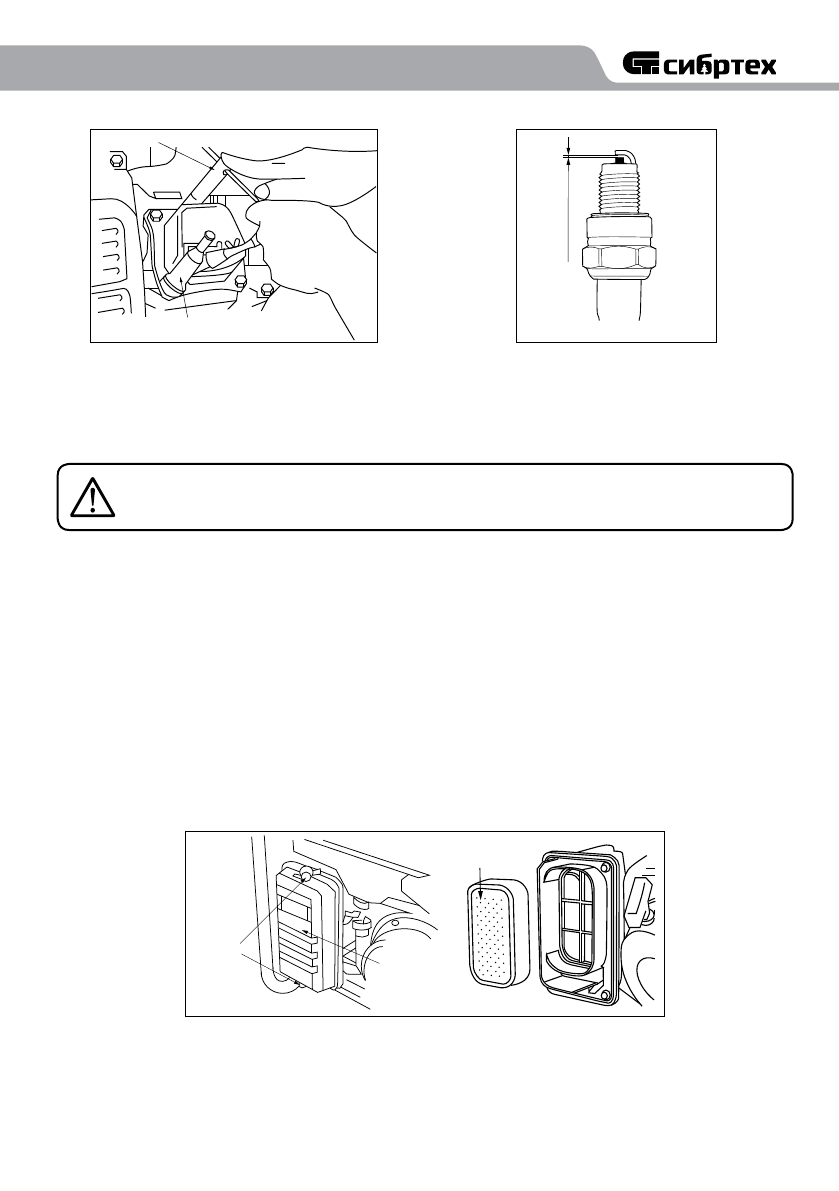 сибртех