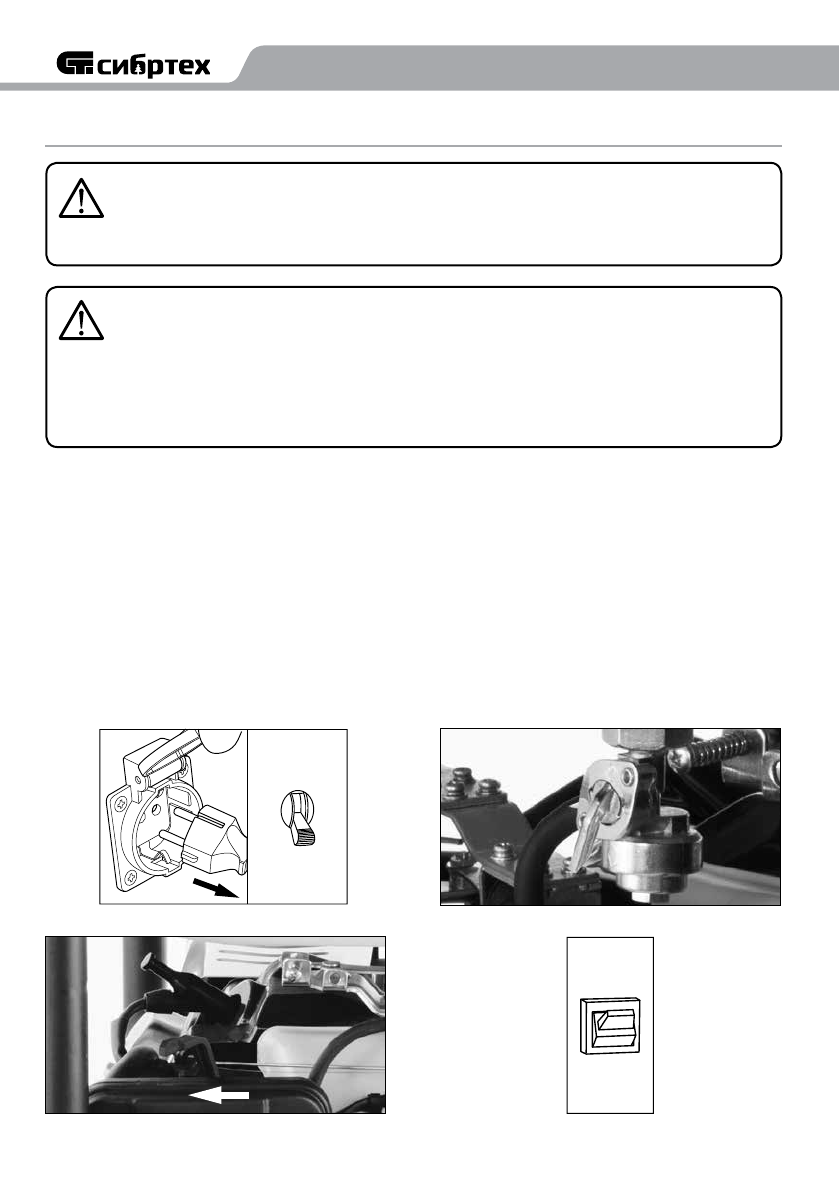 сибртех