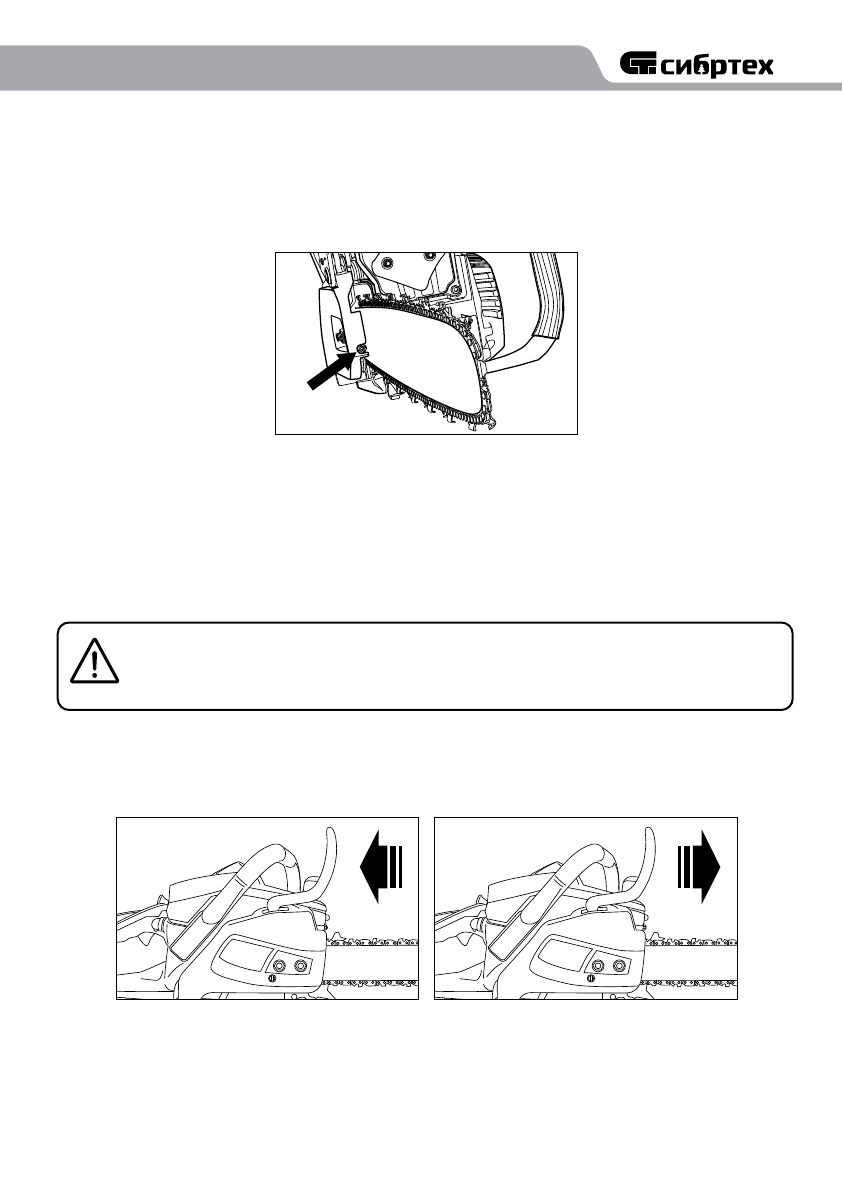 сибртех