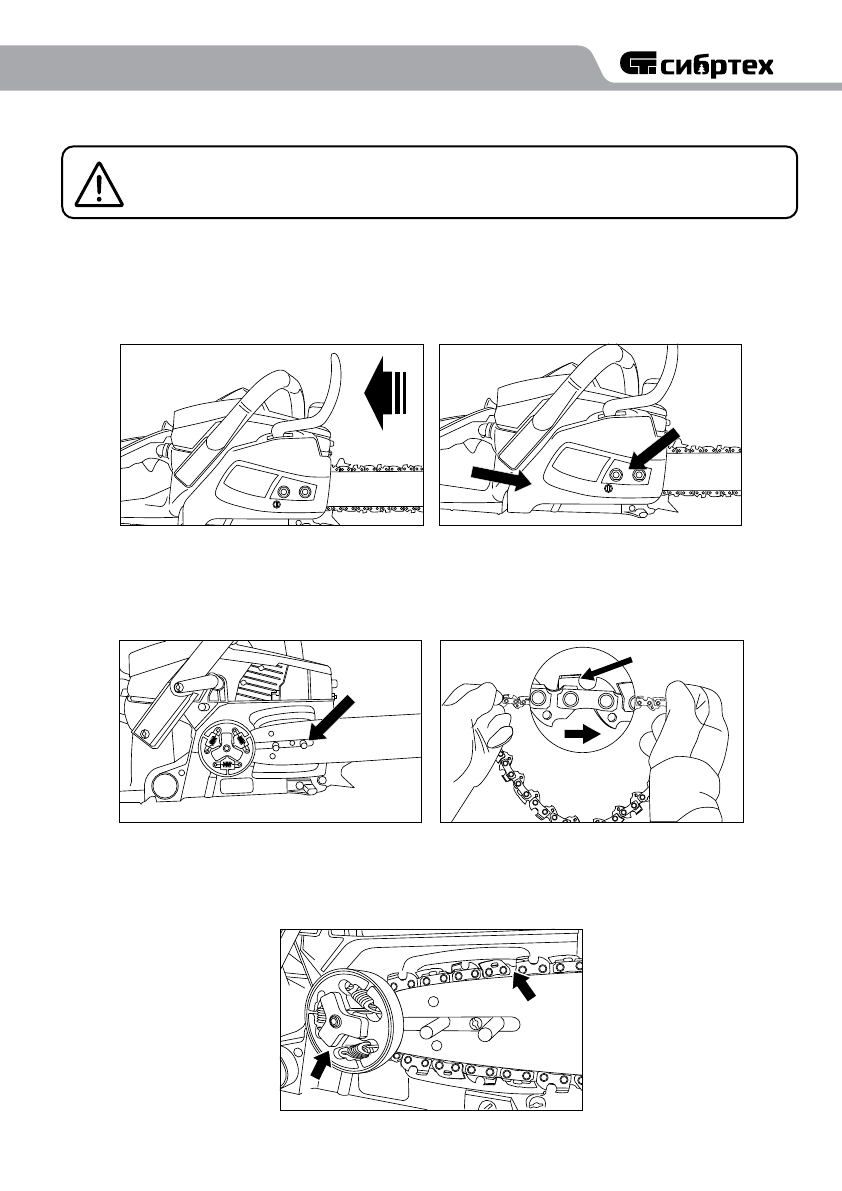 сибртех