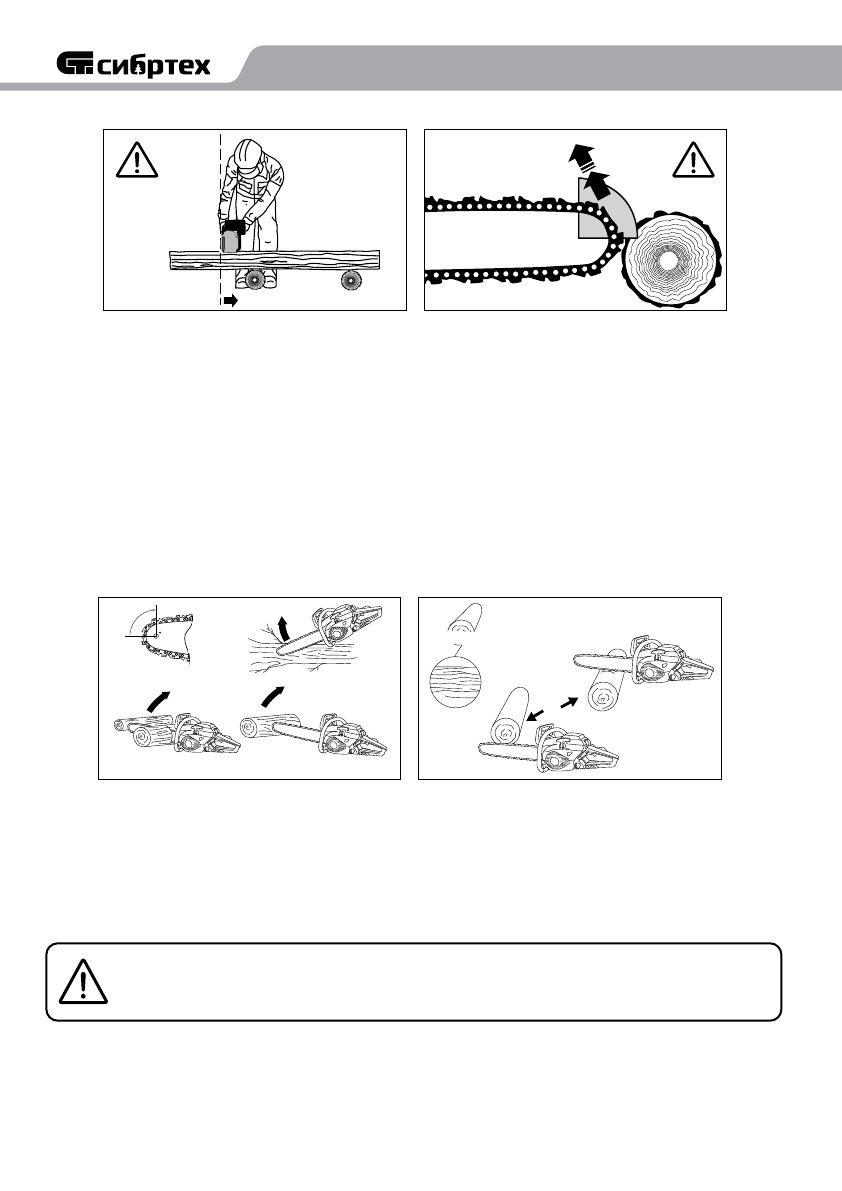 сибртех