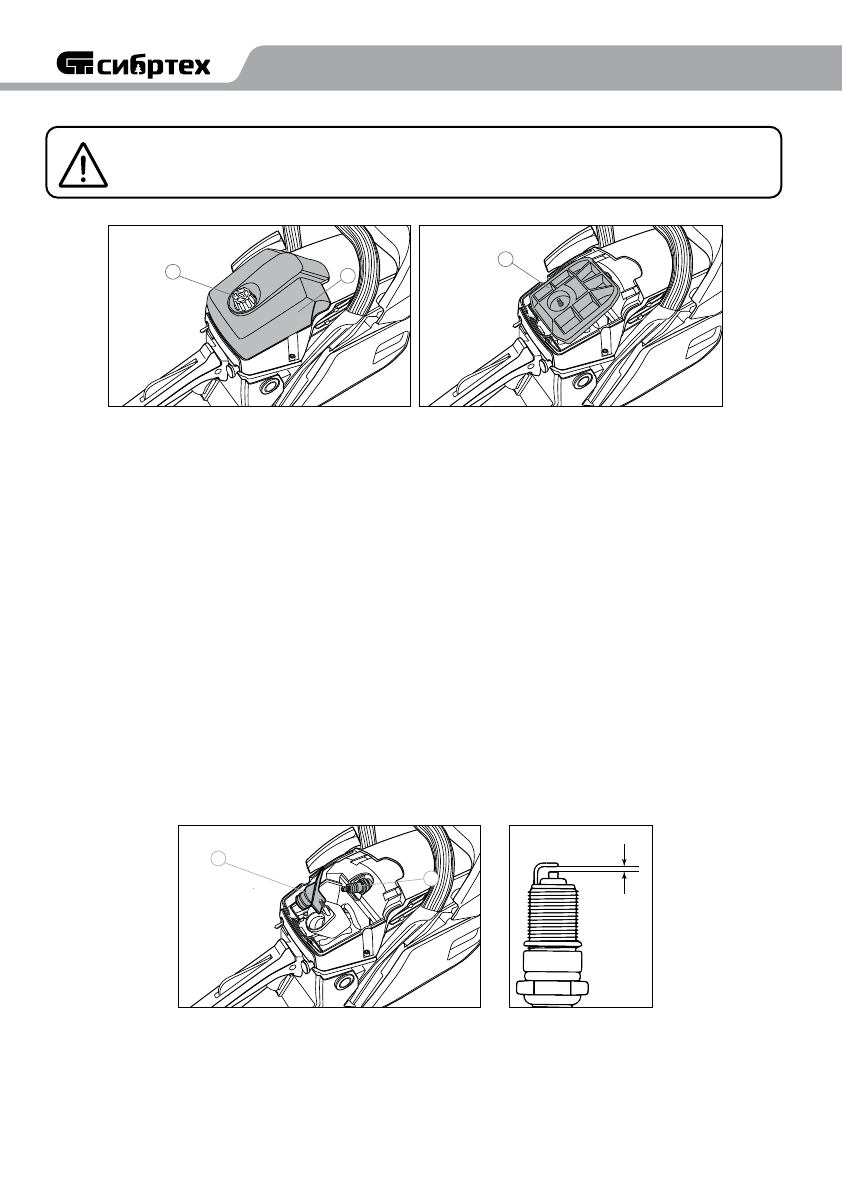 сибртех