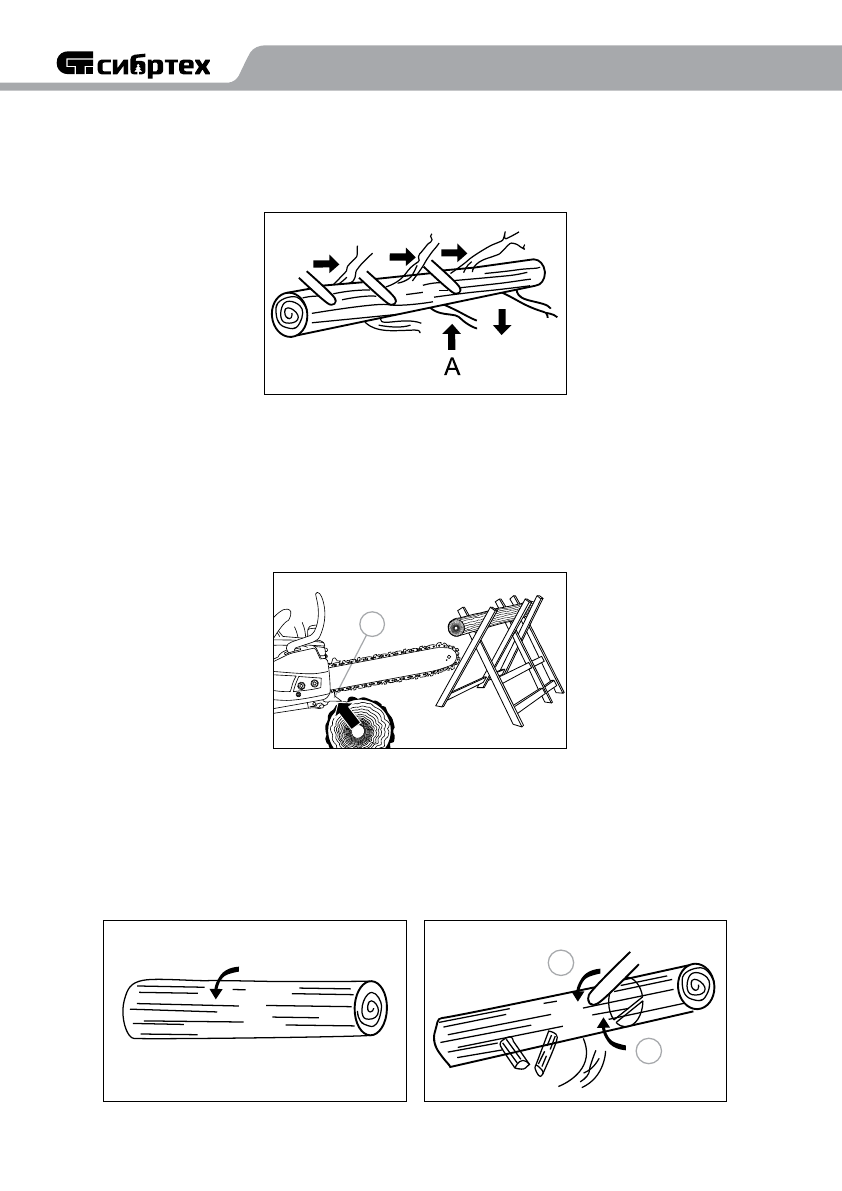 сибртех

A