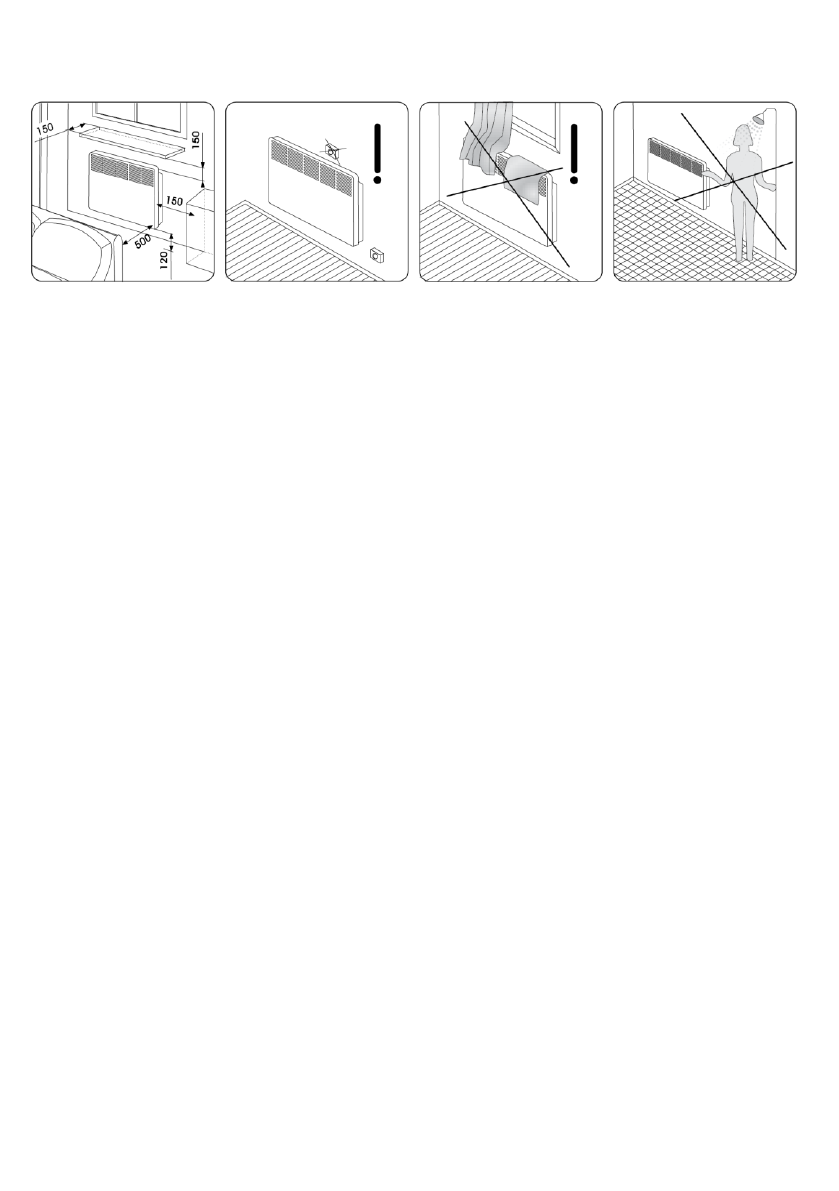 150
150
150
500
120