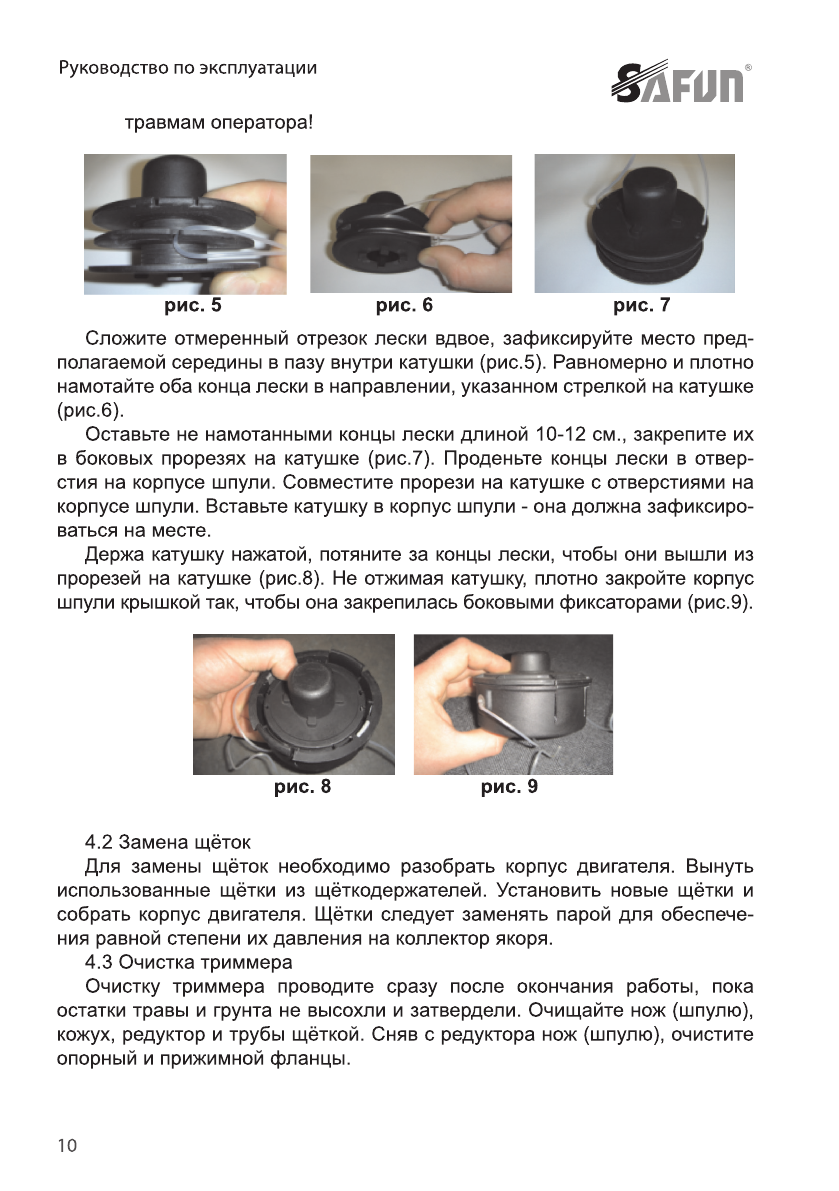 Руководство по эксплуатации

SAFUN®

травмам оператора!

рис. 5

рис. 6

рис. 7

Сложите отмеренный отрезок лески вдвое, зафиксируйте место предполагаемой середины в пазу внутри катушки (рис.5). Равномерно и плотно намотайте оба конца лески в направлении, указанном стрелкой на катушке (рис.6).

Оставьте не намотанными концы лески длиной 10-12 см., закрепите их в боковых прорезях на катушке (рис.7). Проденьте концы лески в отверстия на корпусе шпули. Совместите прорези на катушке с отверстиями на корпусе шпули. Вставьте катушку в корпус шпули - она должна зафиксироваться на месте.

Держа катушку нажатой, потяните за концы лески, чтобы они вышли из прорезей на катушке (рис.8). Не отжимая катушку, плотно закройте корпус шпули крышкой так, чтобы она закрепилась боковыми фиксаторами (рис.9).

рис. 8

рис. 9

4.2 Замена щёток

Для замены щёток необходимо разобрать корпус двигателя. Вынуть использованные щётки из щёткодержателей. Установить новые щётки и собрать корпус двигателя. Щётки следует заменять парой для обеспечения равной степени их давления на коллектор якоря.

4.3 Очистка триммера

Очистку триммера проводите сразу после окончания работы, пока остатки травы и грунта не высохли и затвердели. Очищайте нож (шпулю), кожух, редуктор и трубы щёткой. Сняв с редуктора нож (шпулю), очистите опорный и прижимной фланцы.

10