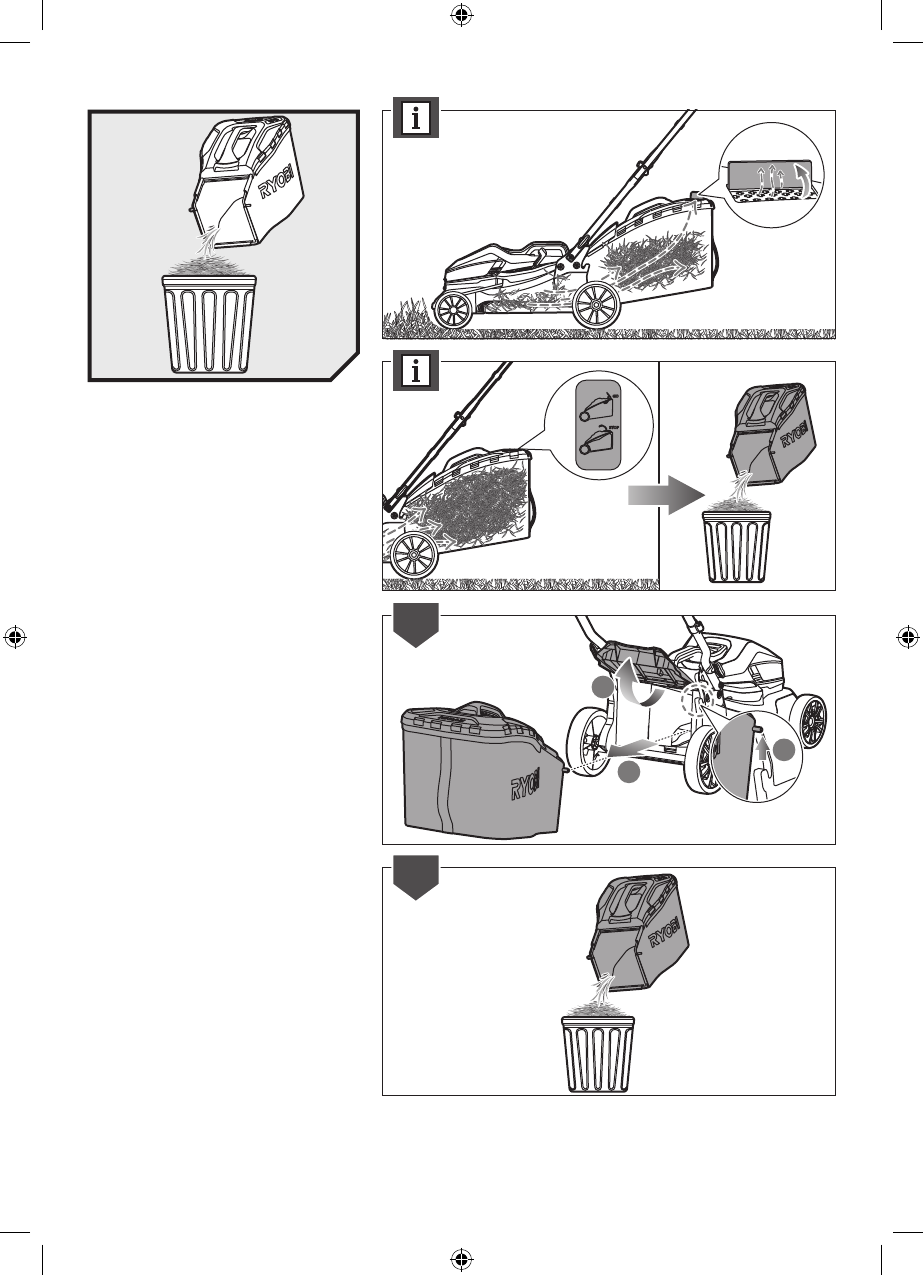 RYOBI

i

i

RYOBI

RYOBI

RYOBI