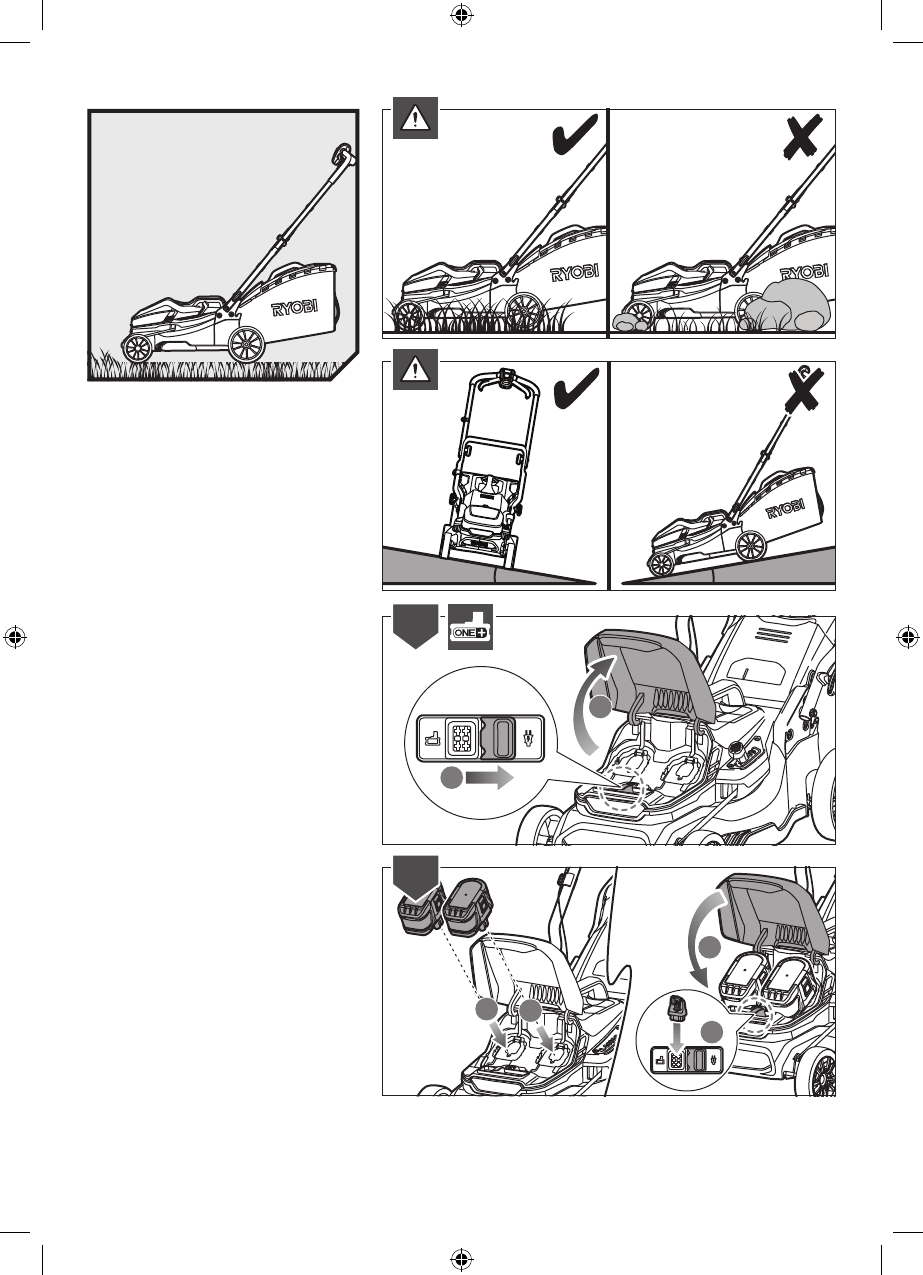 RYOBI

RYOBI

RYOBI

RYOBI

ONE+