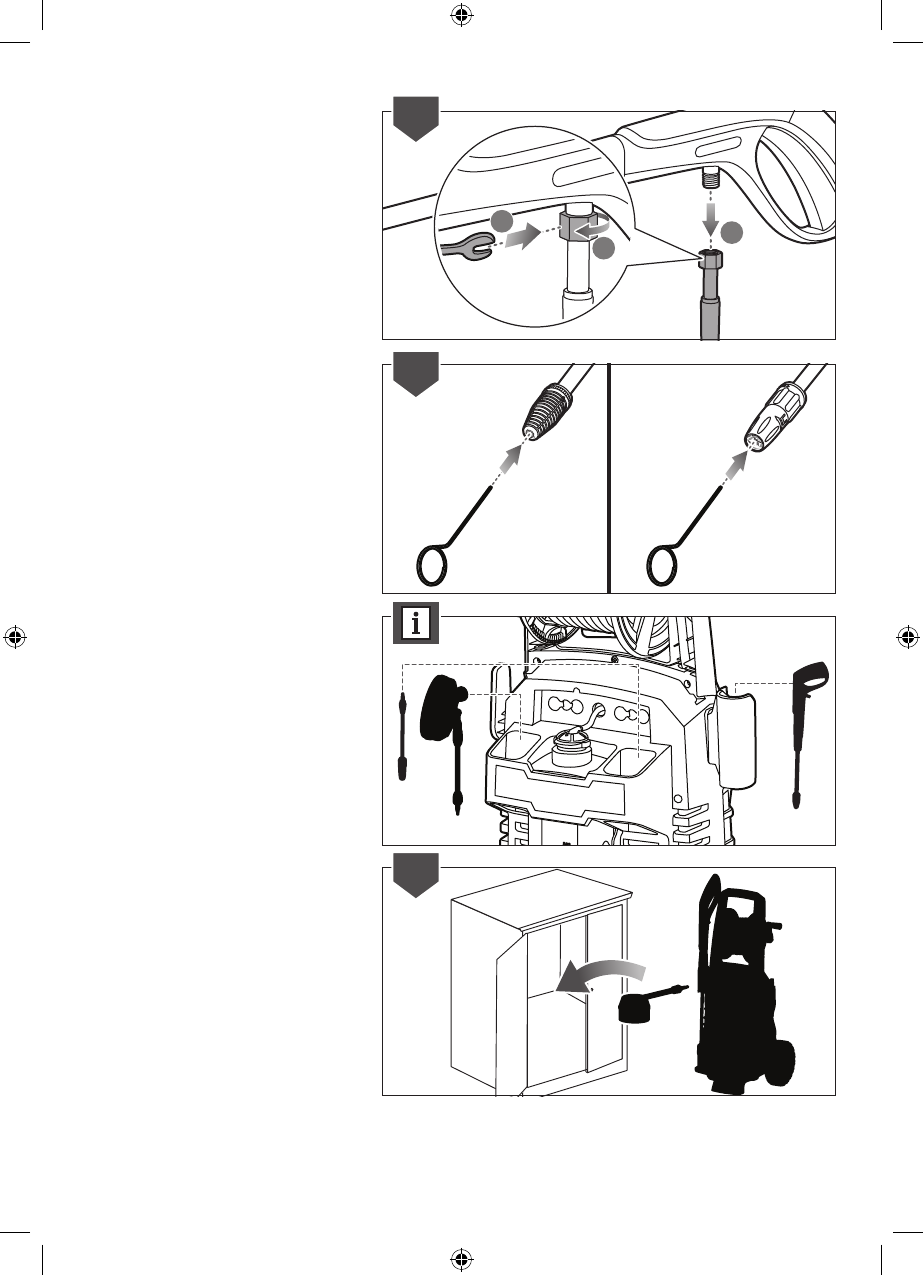 i