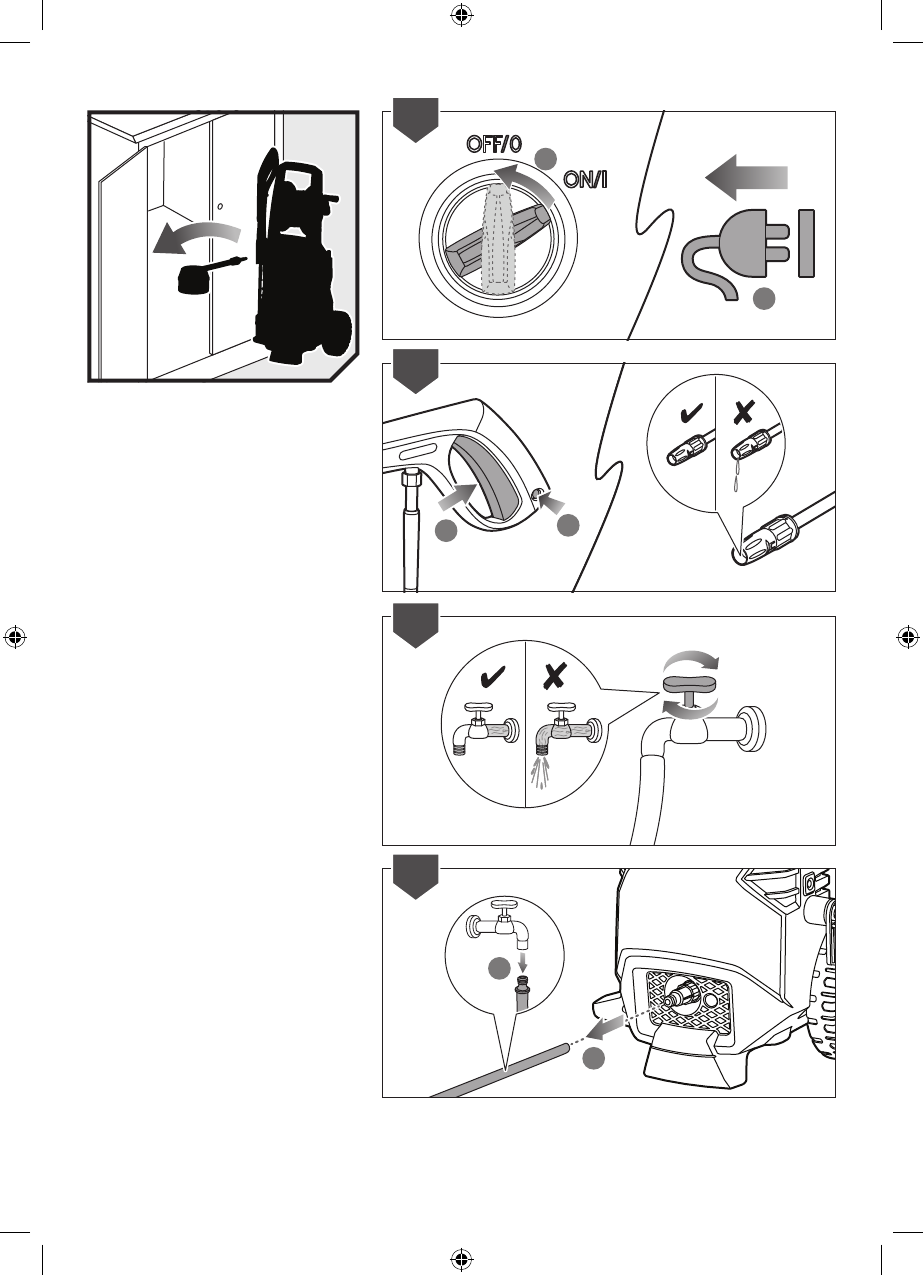 OFF/0
ON/I