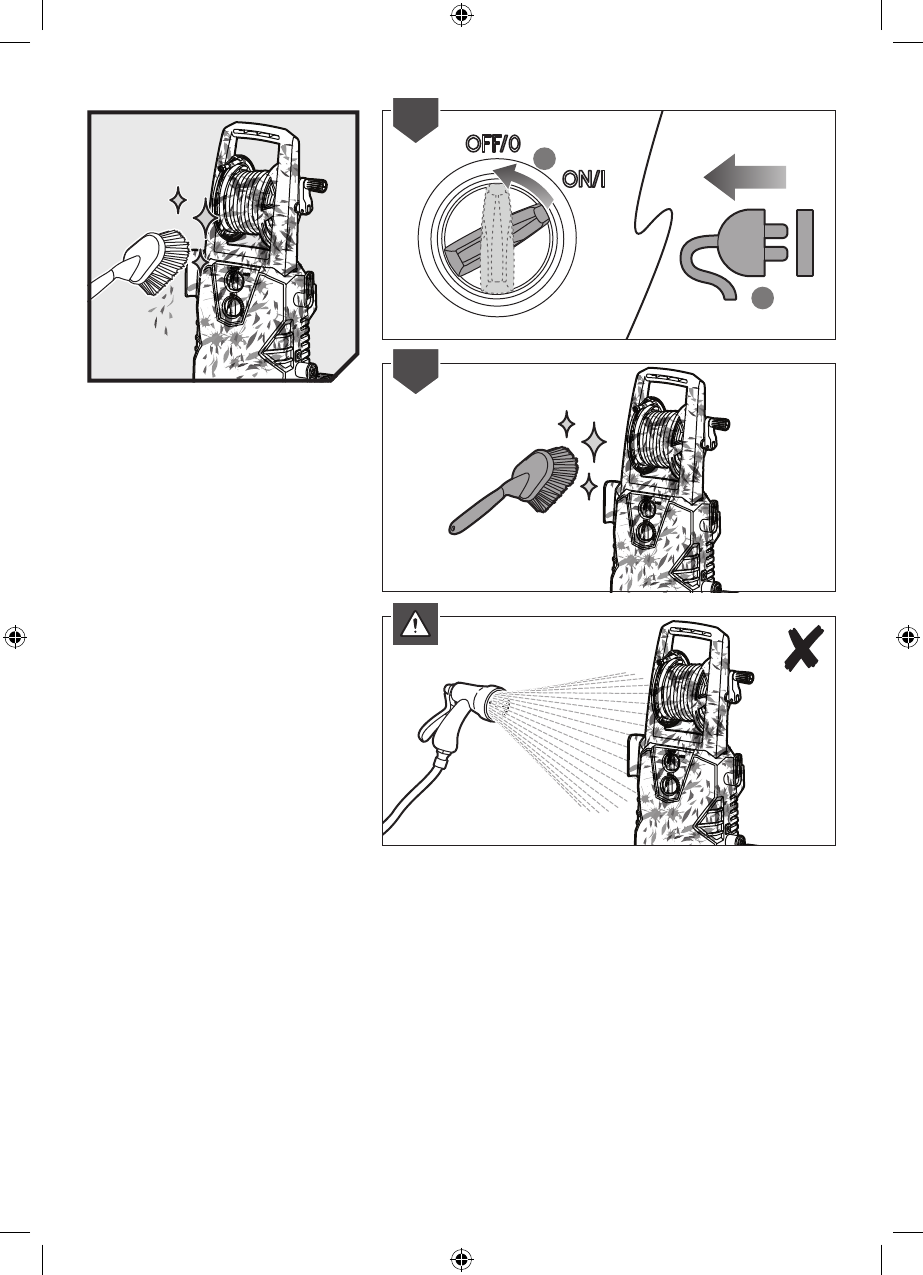 OFF/0

ON/I