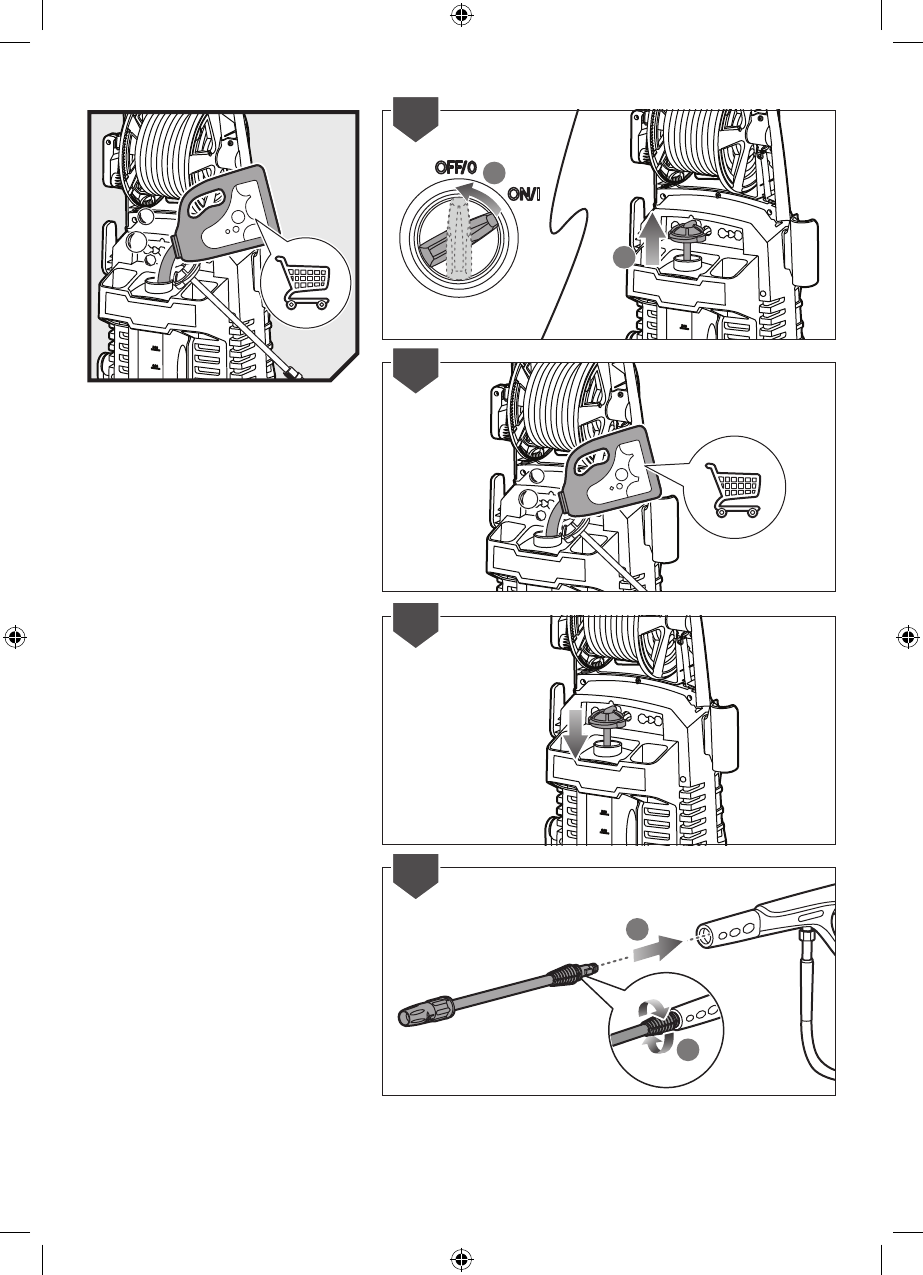 OFF/0

ON/I