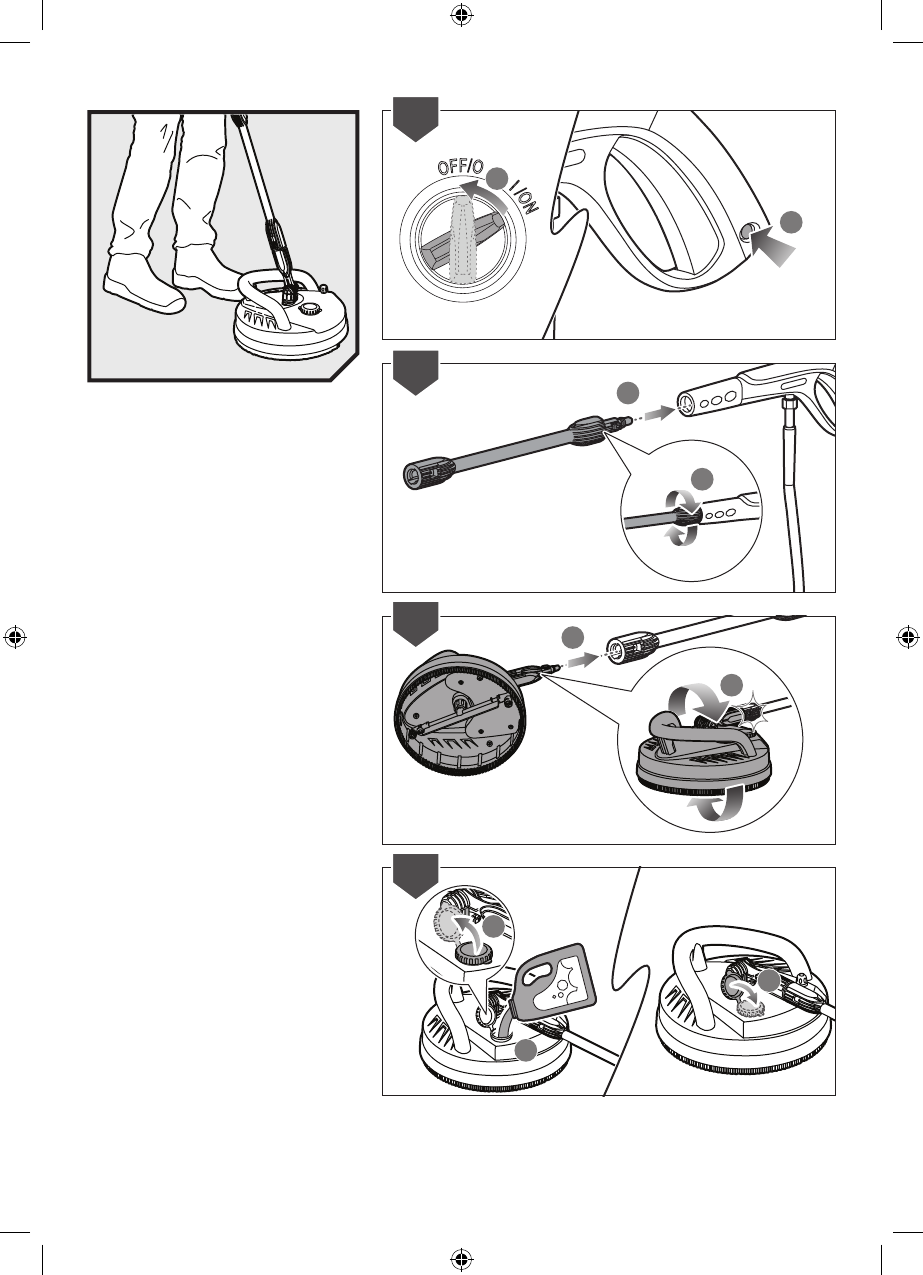 OFF/O
I/ON