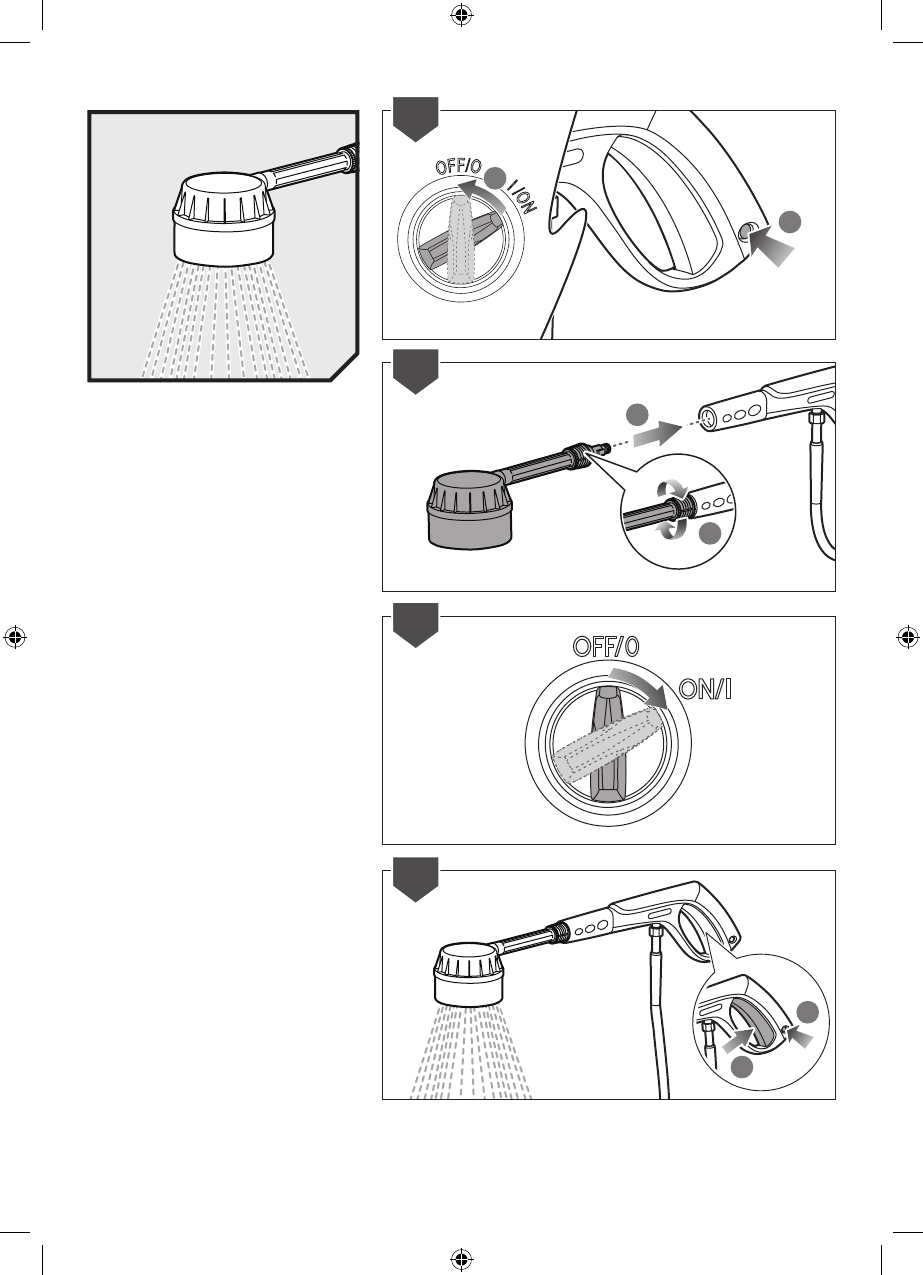 OFF/O
I/ON

OFF/O
ON/I