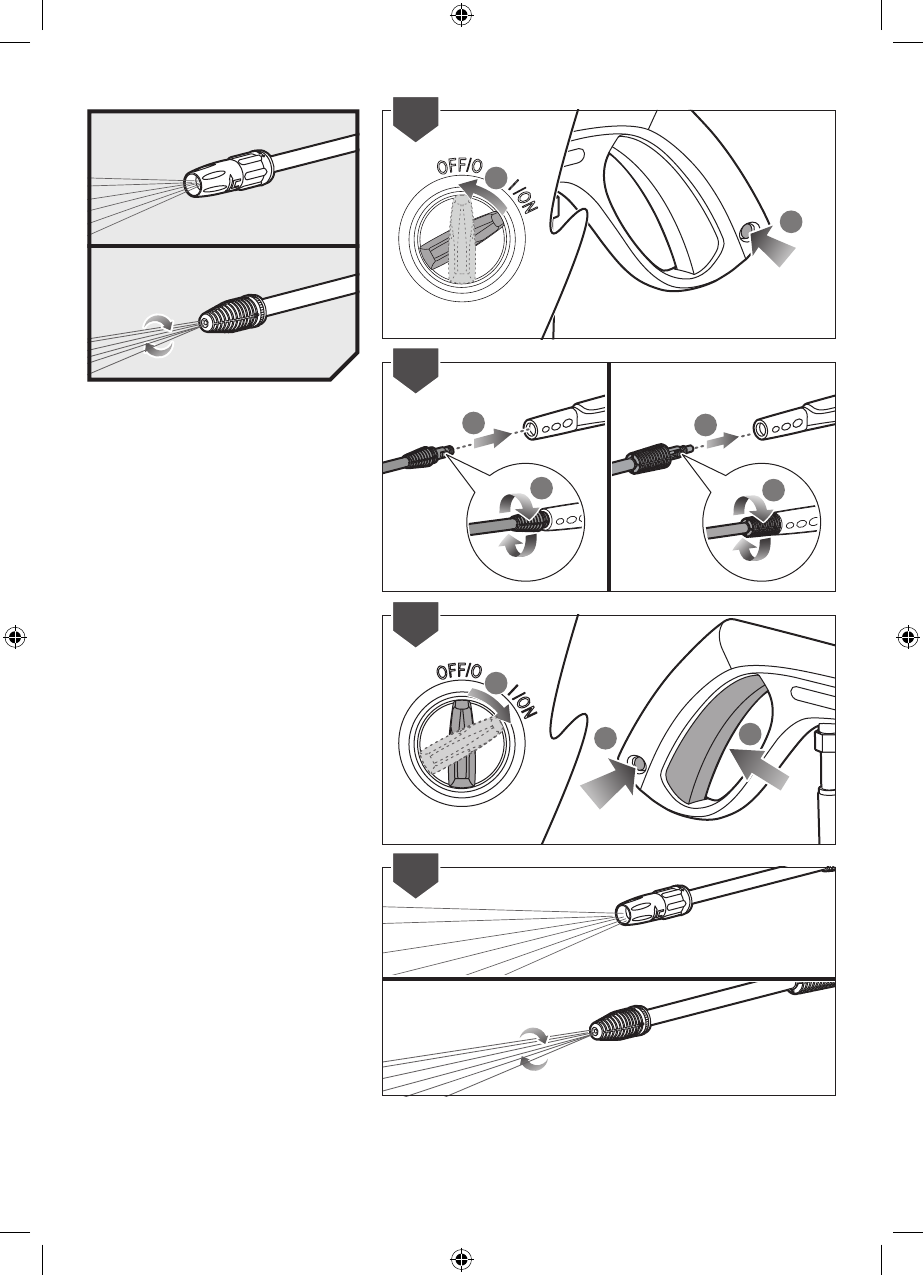 OFF/O I/ON

OFF/O I/ON