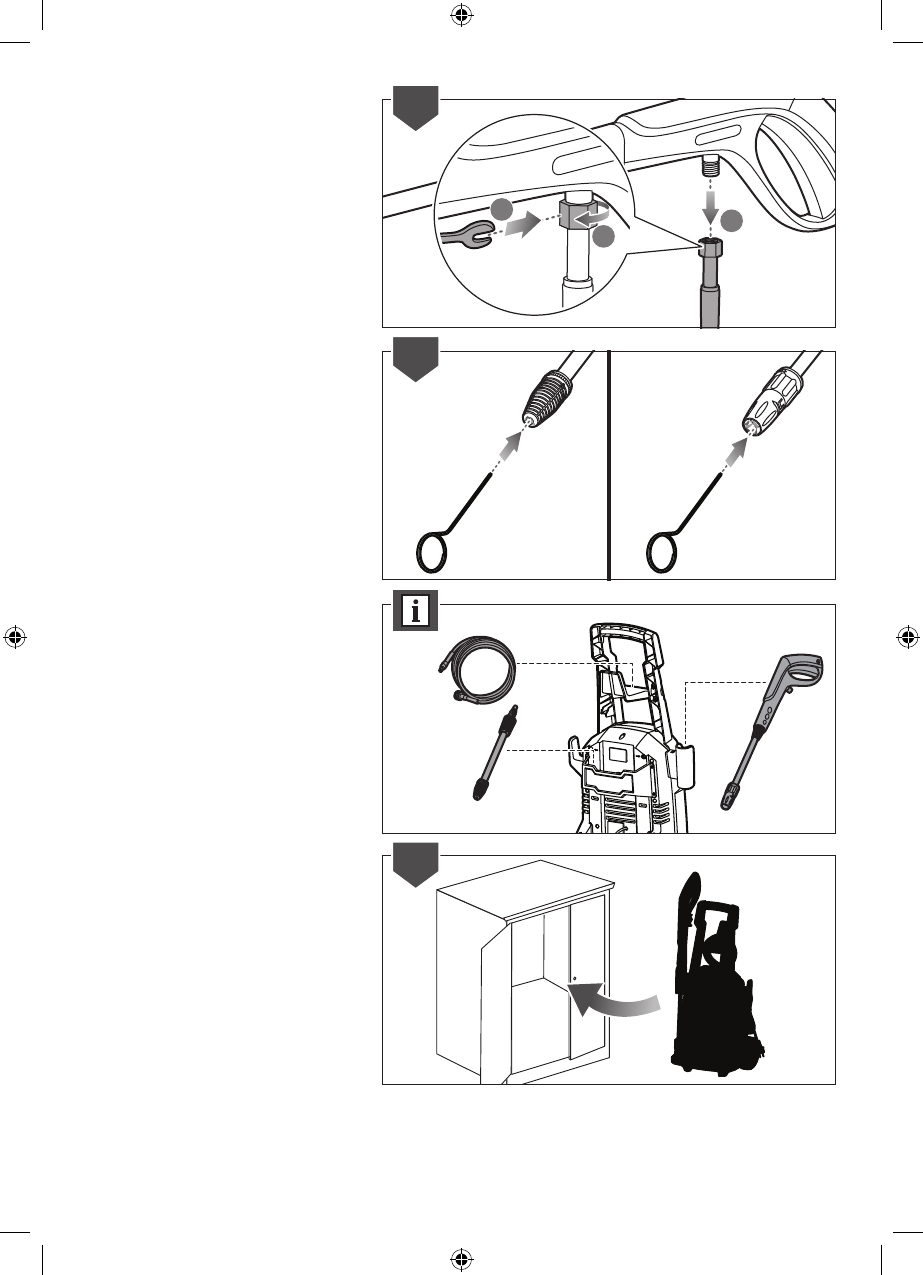 i