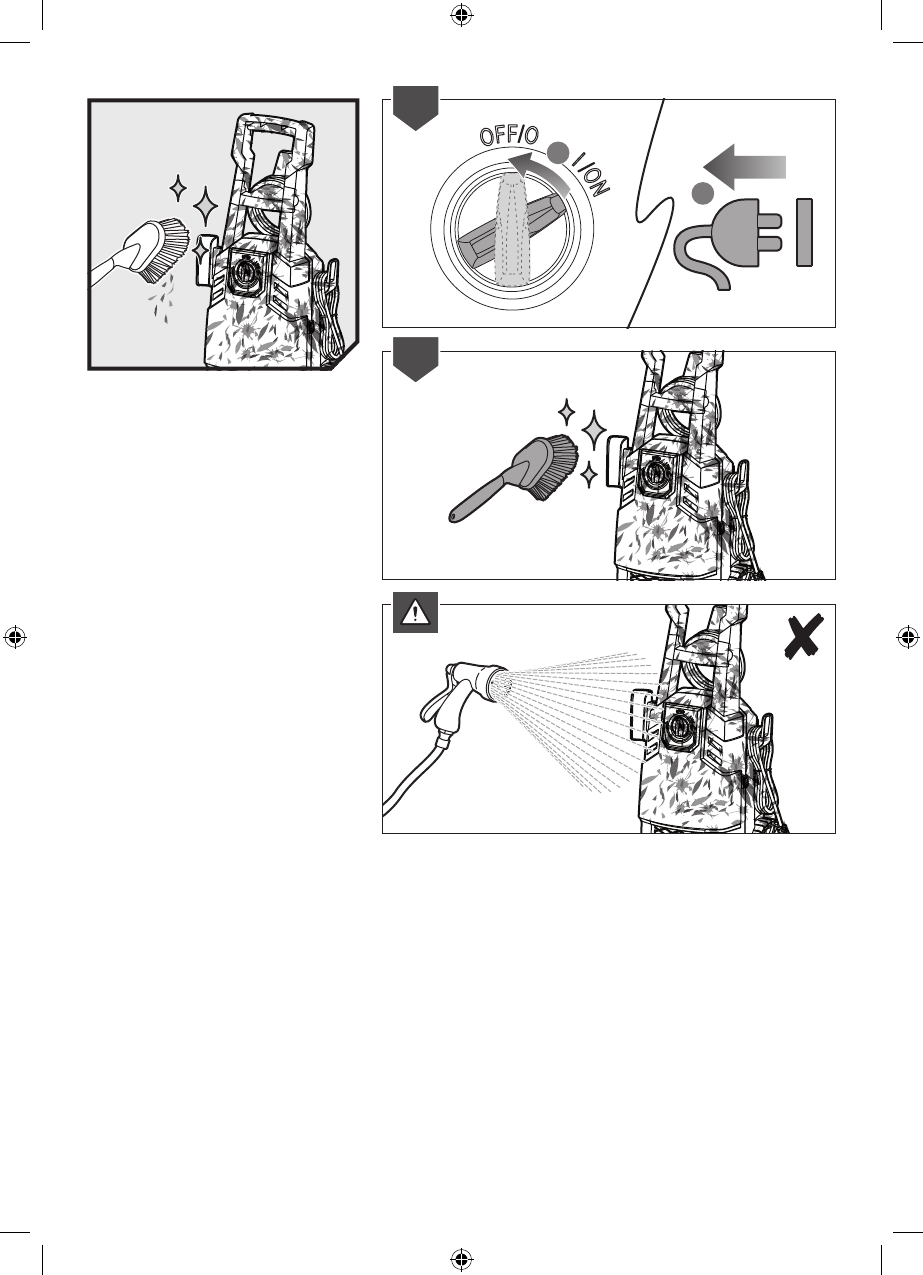 OFF/O
I/ON