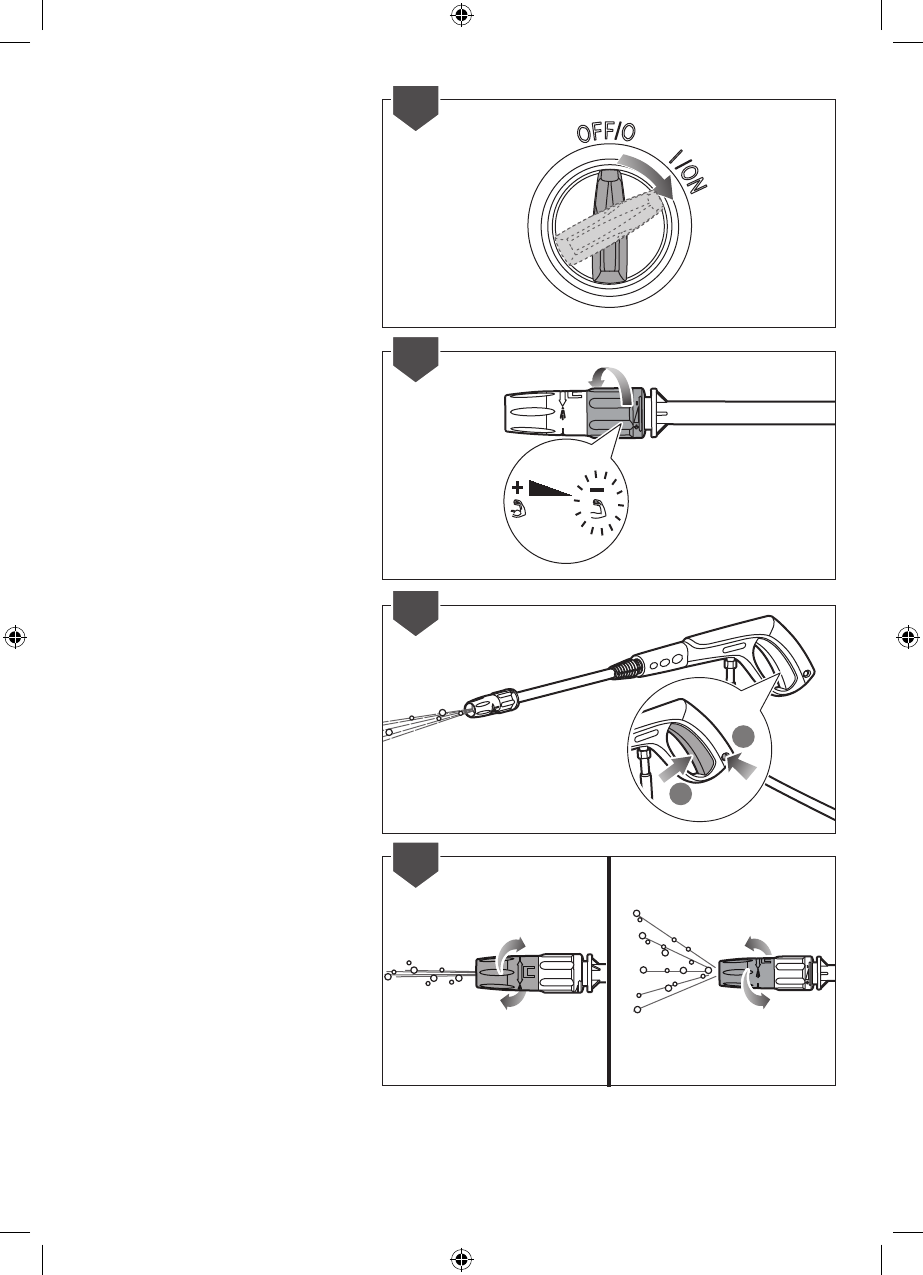 OFF/O
I/ON

+
−