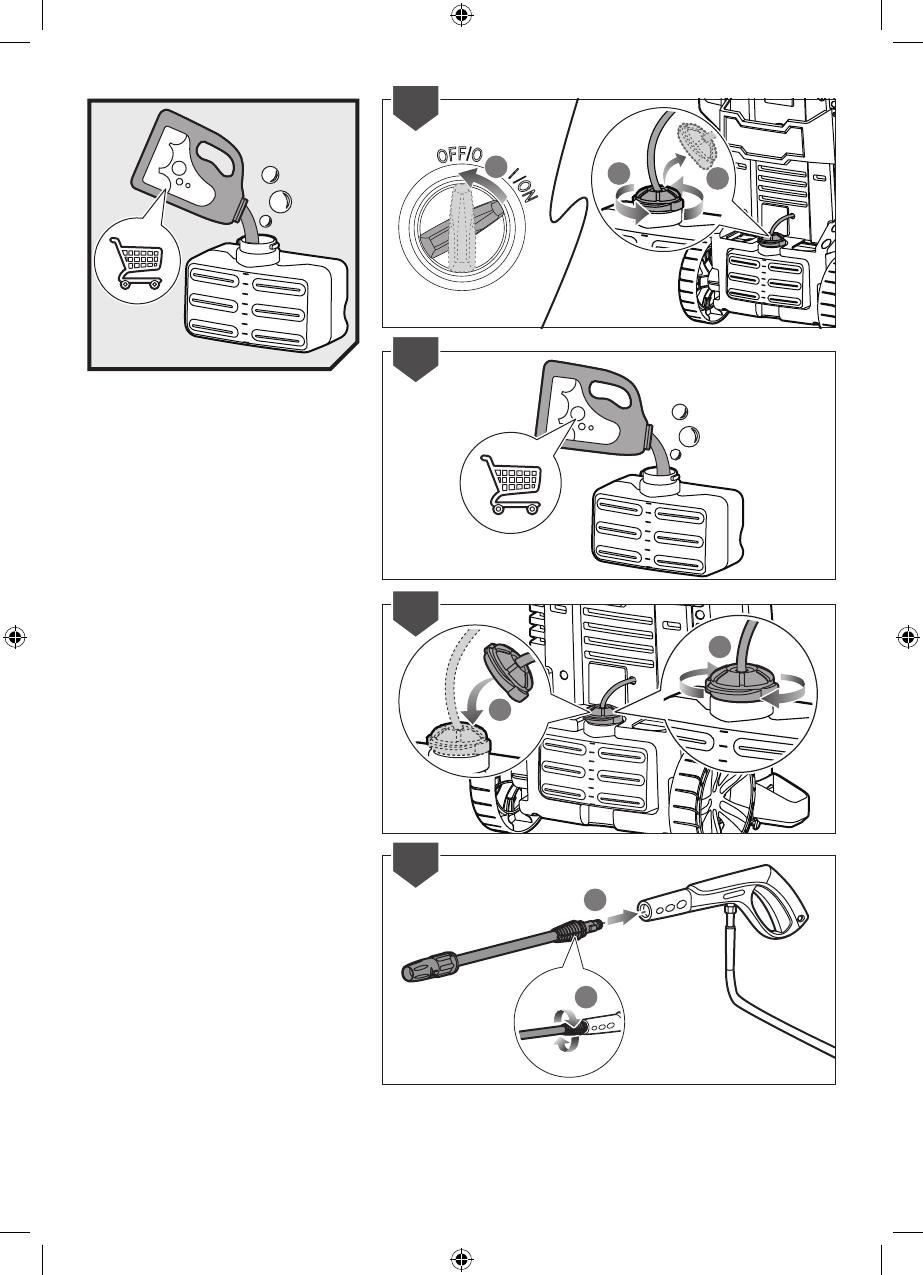 OFF/O
I/ON