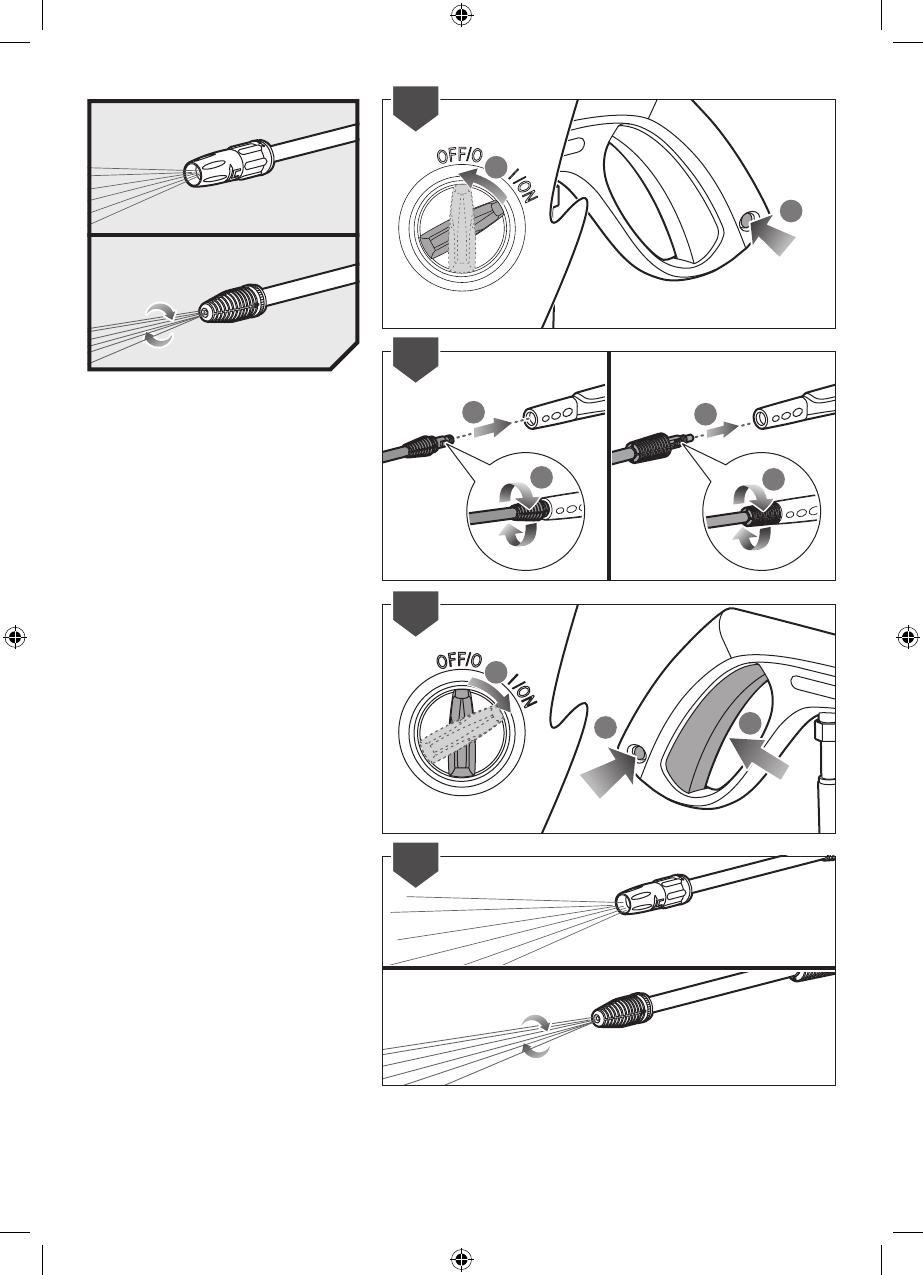 OFF/O
I/ON

OFF/O
I/ON