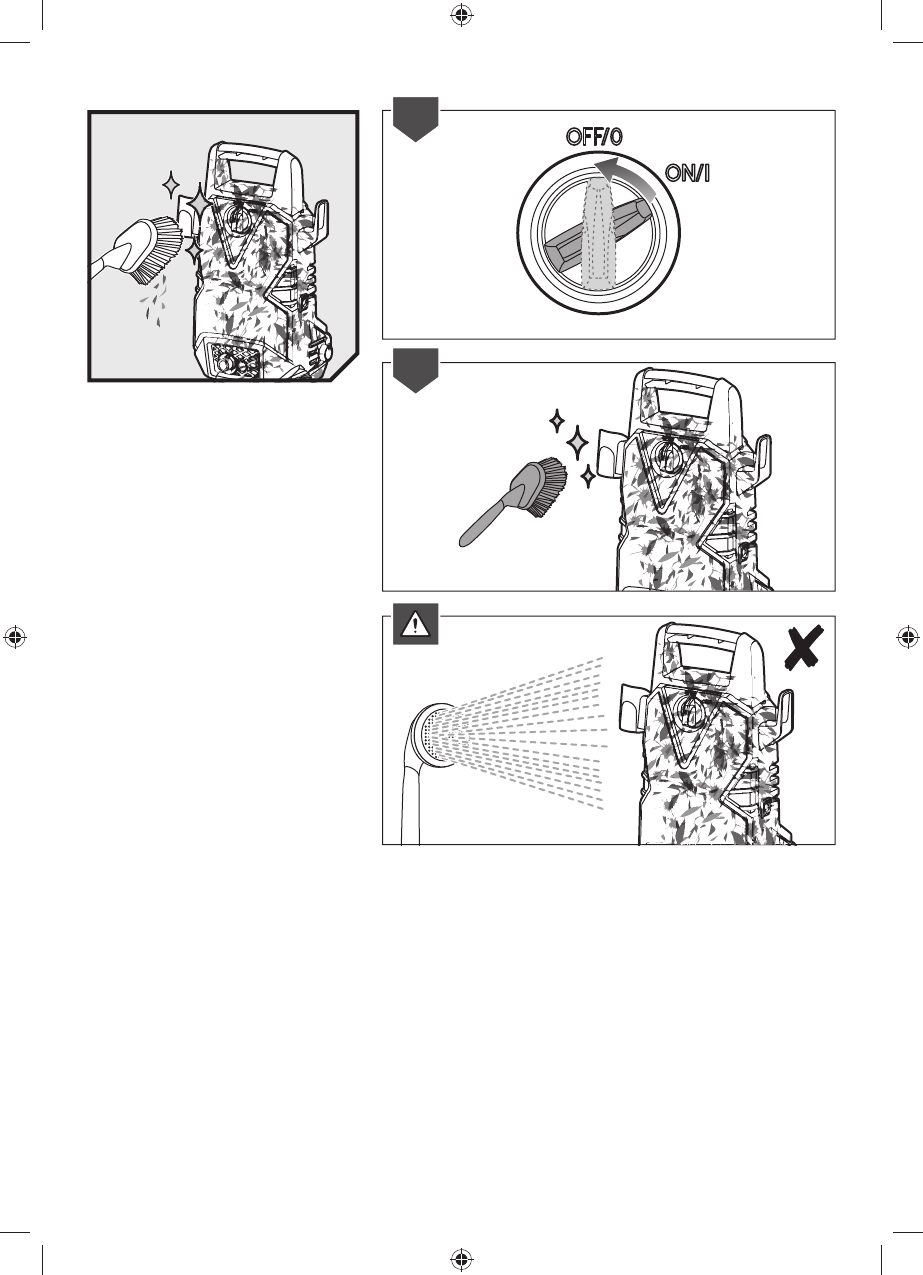 OFF/0
ON/I