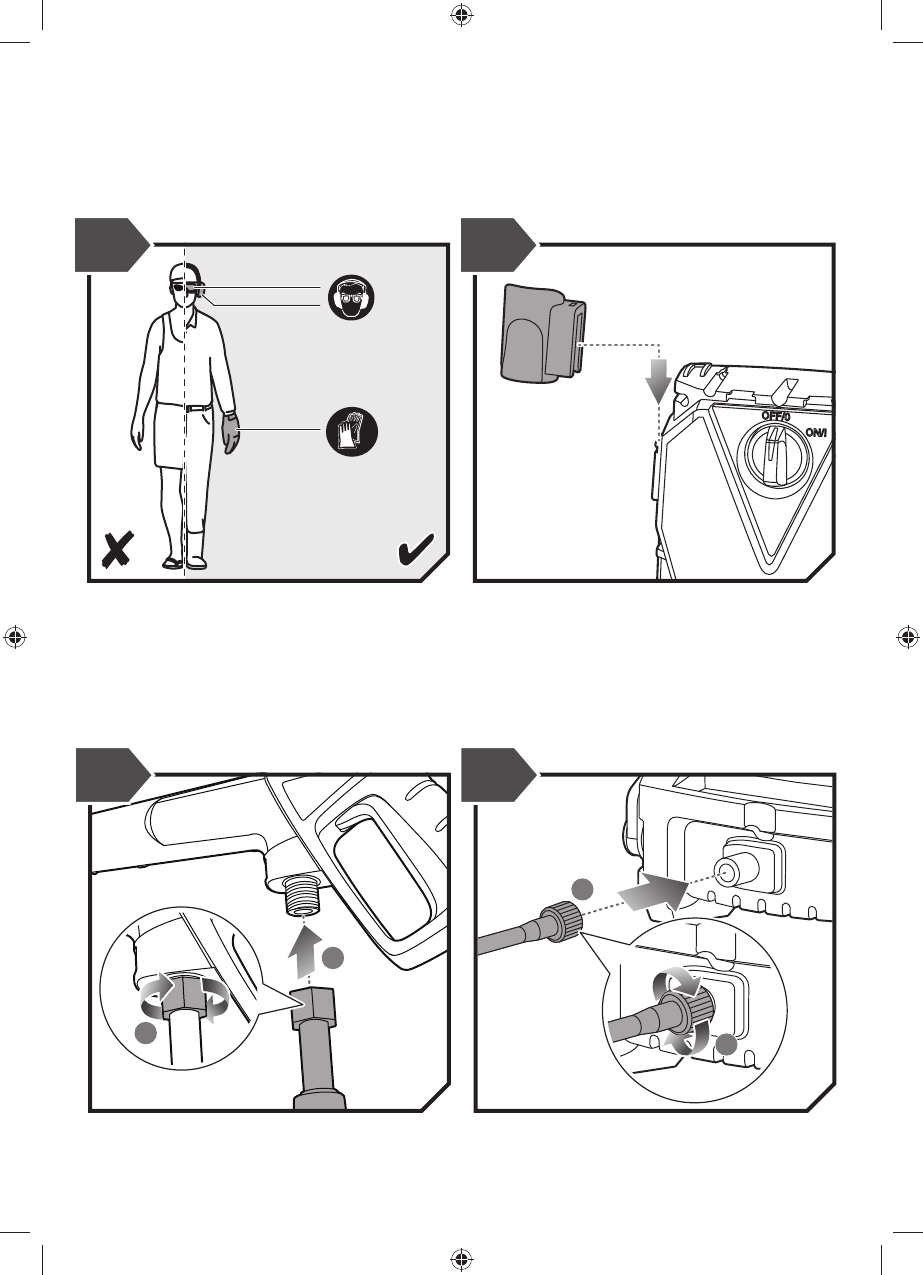 OFF/0
ON/I