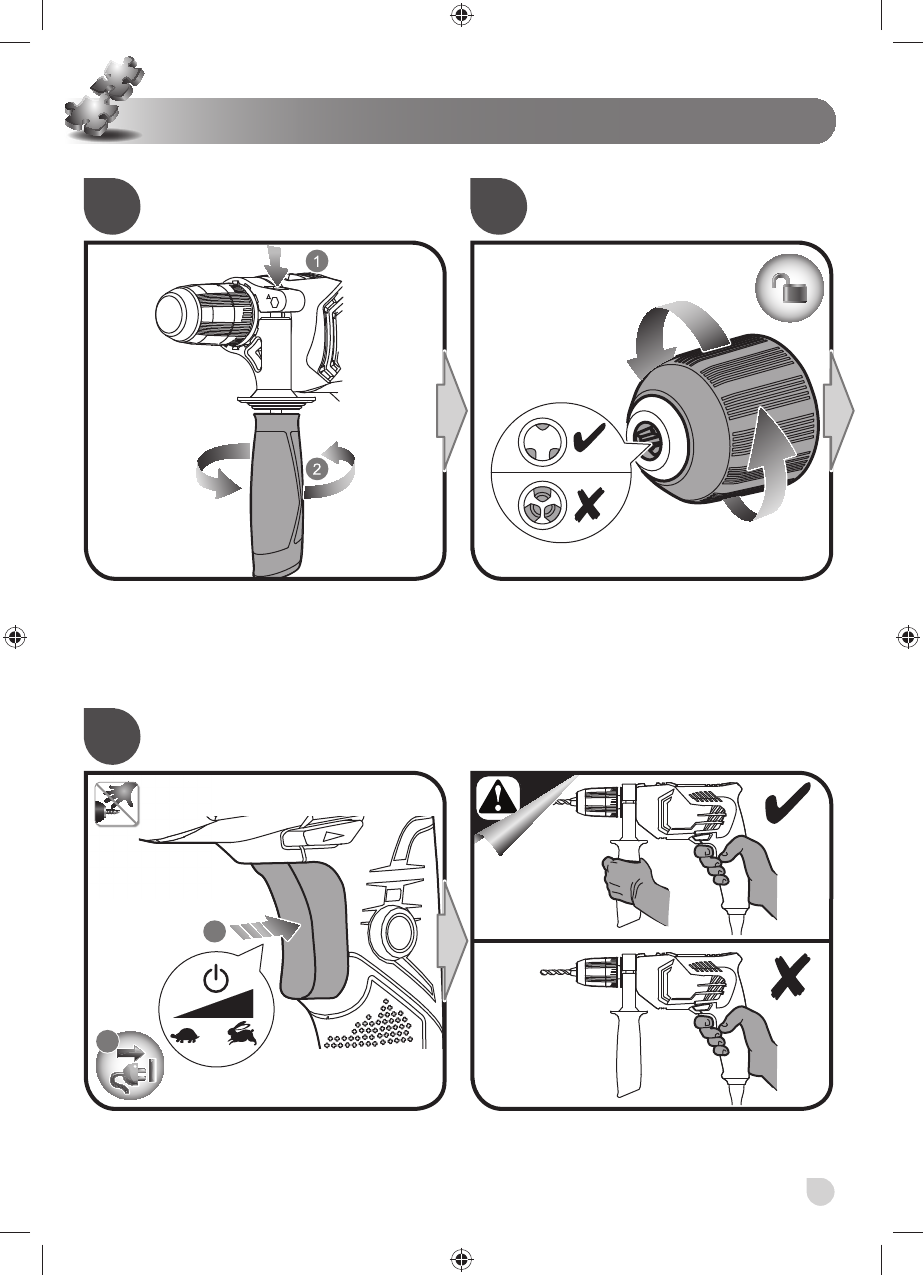 1

2