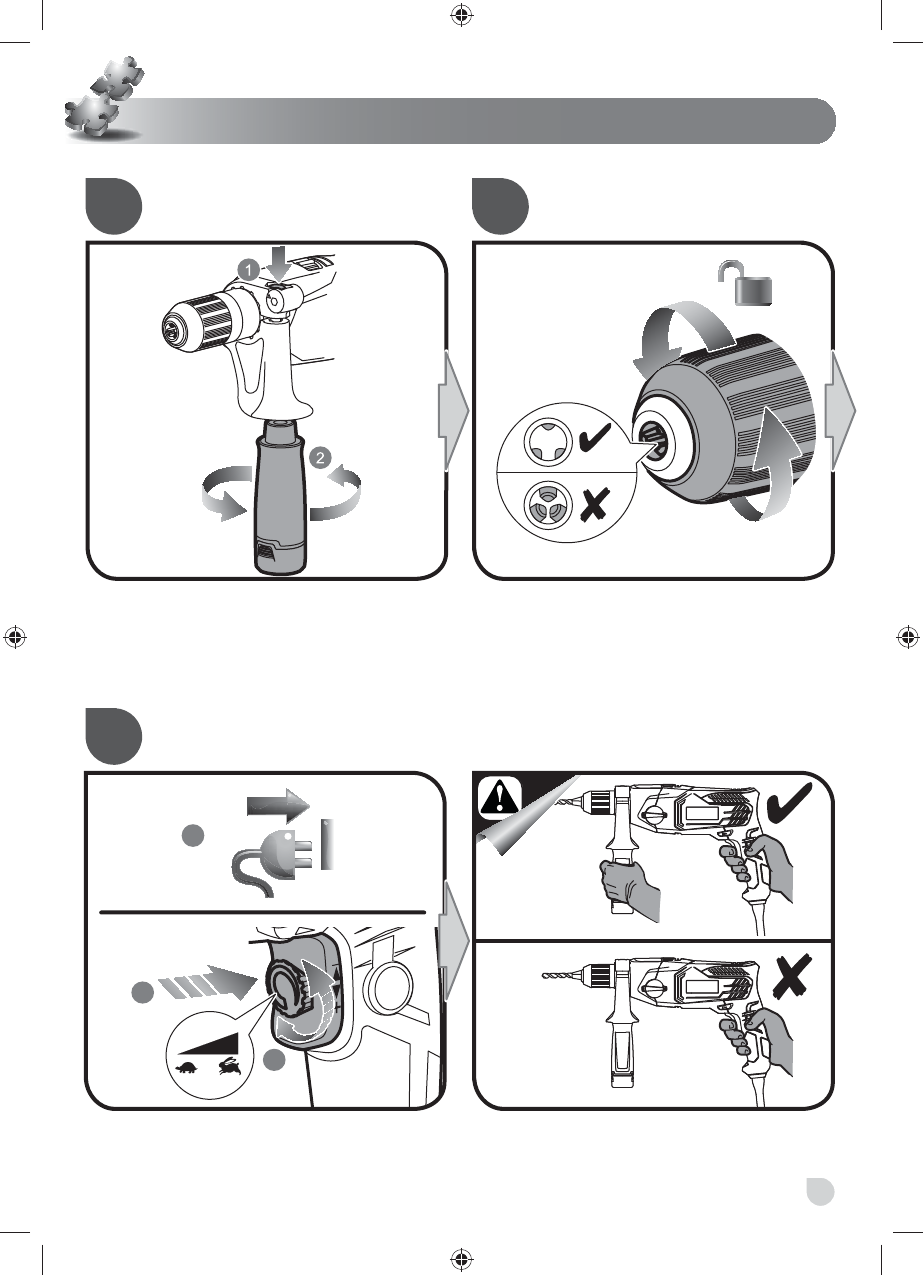 1

2