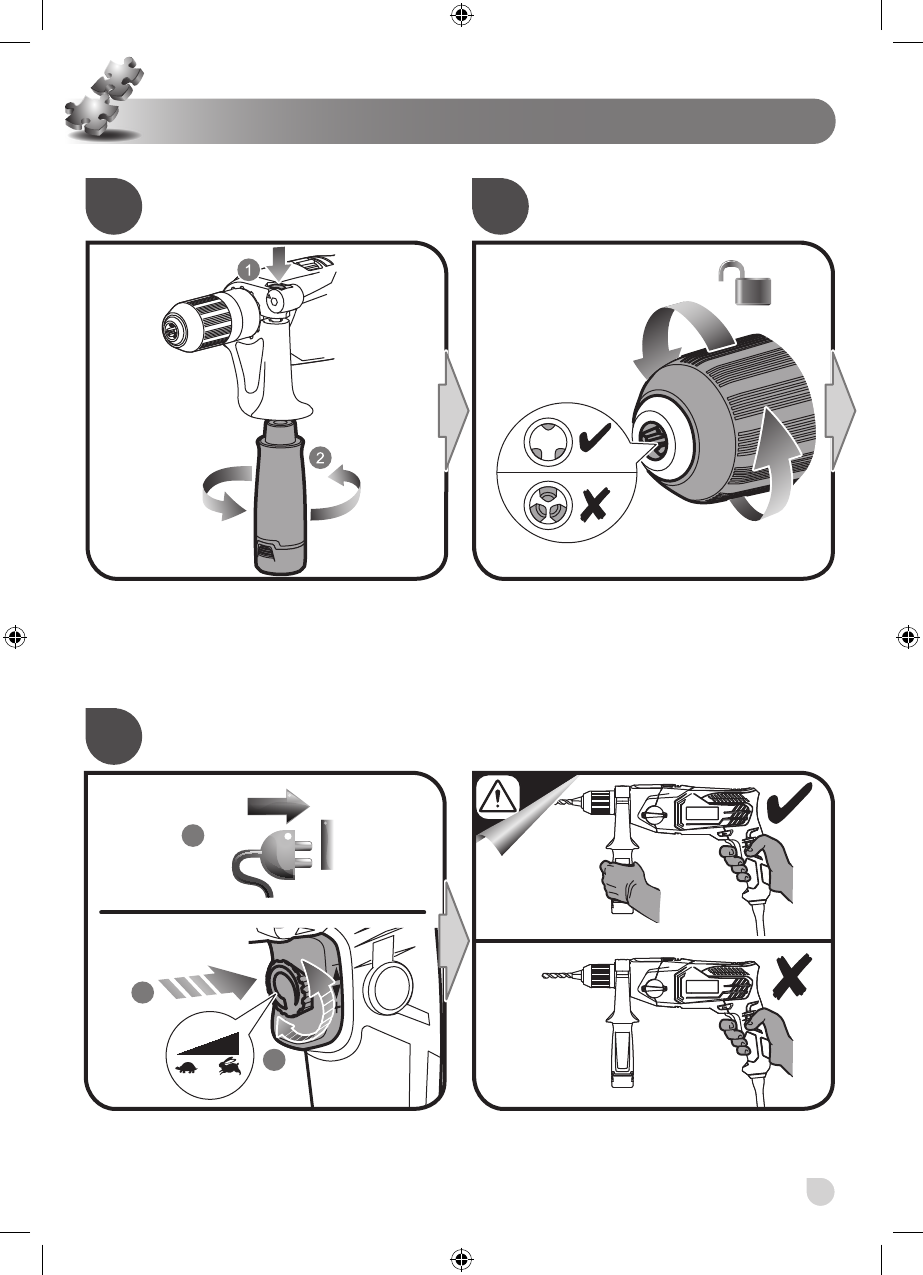 1

2