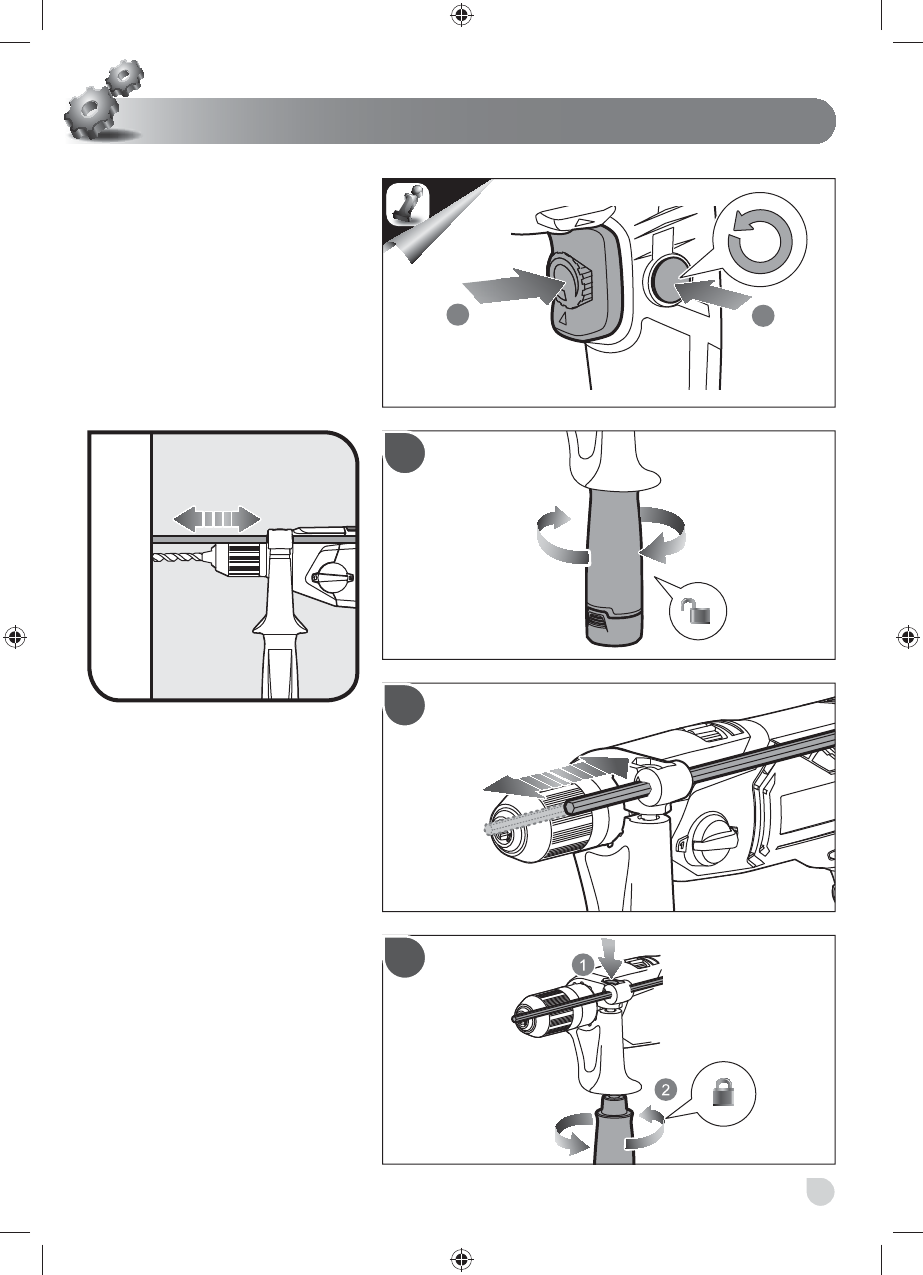 1

2