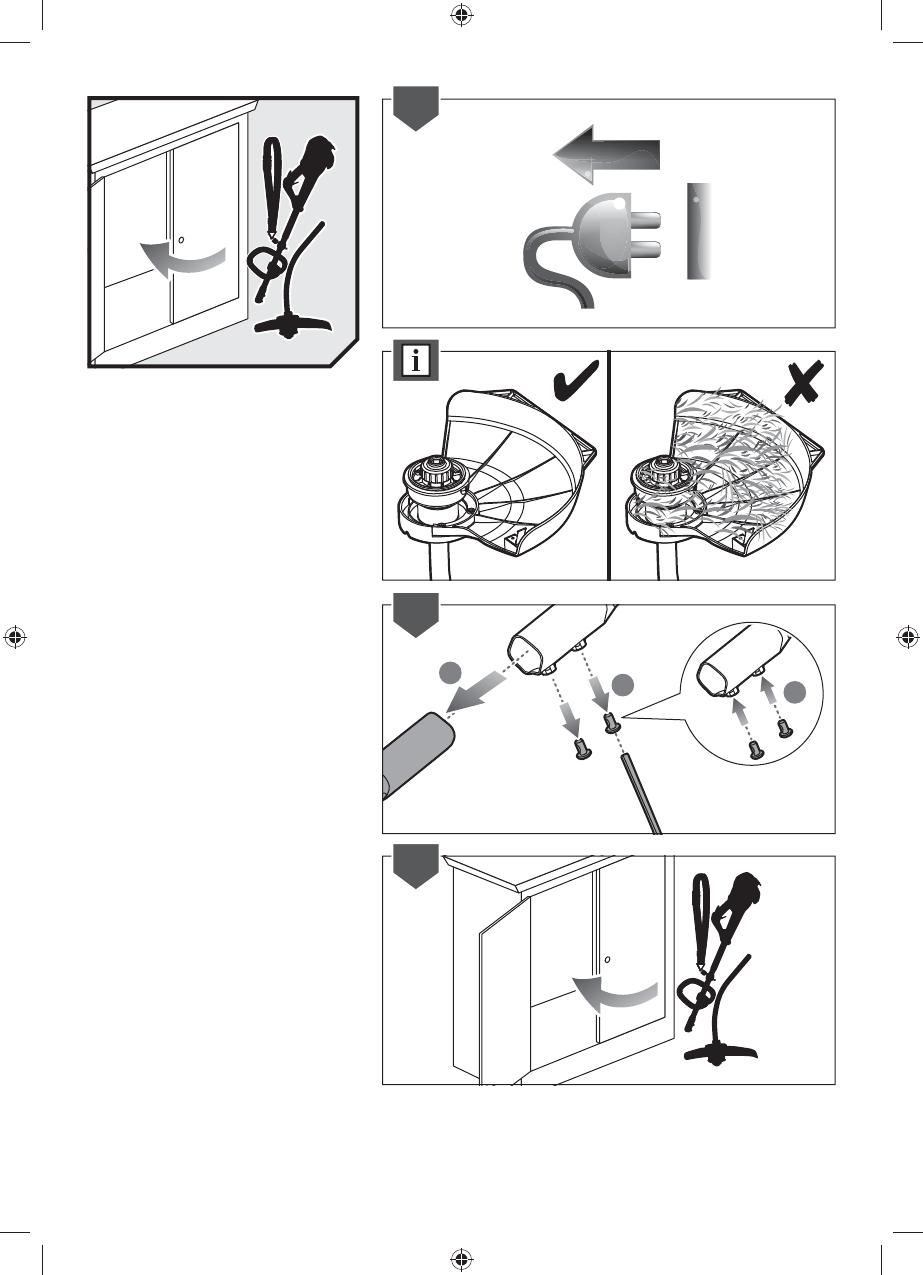 i