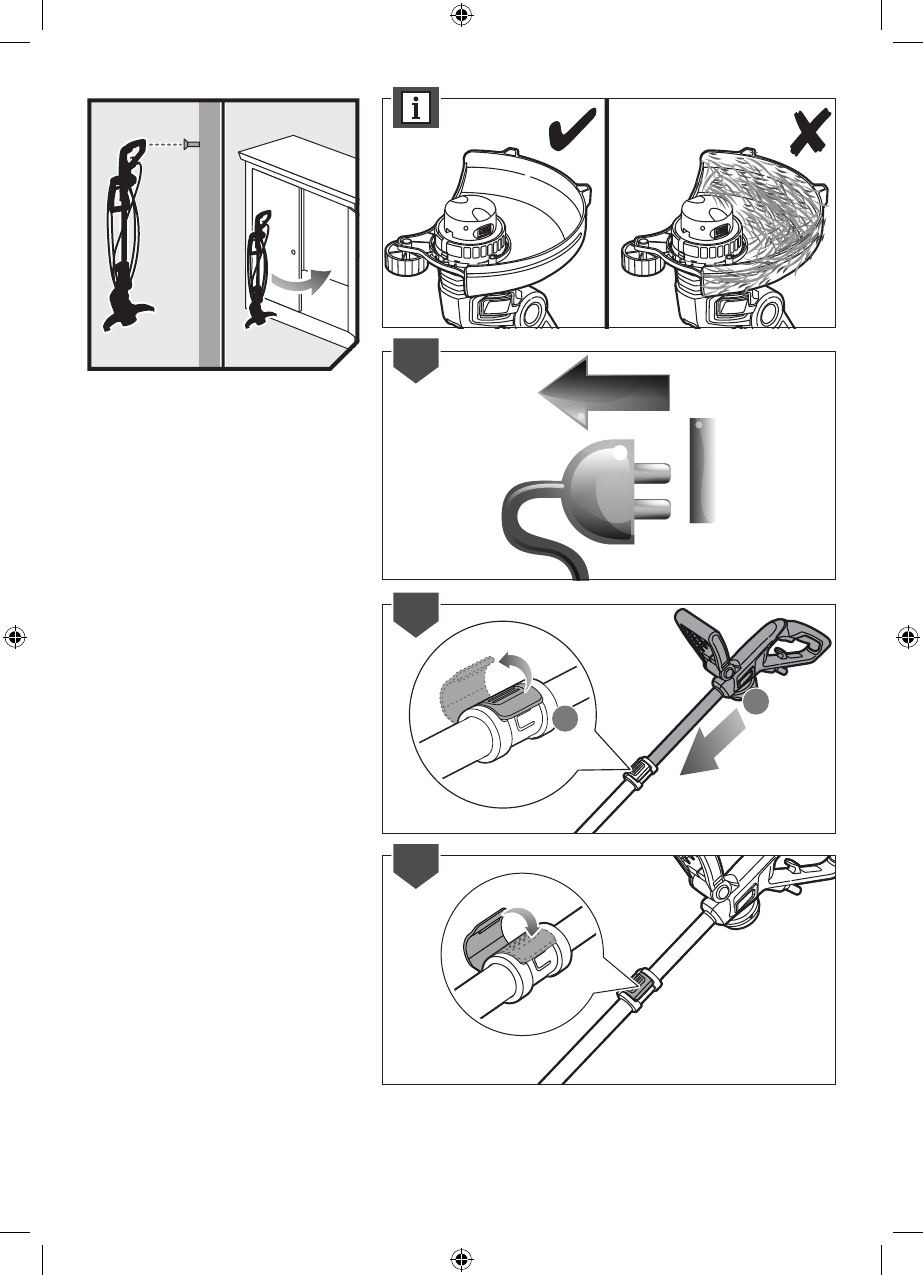 i