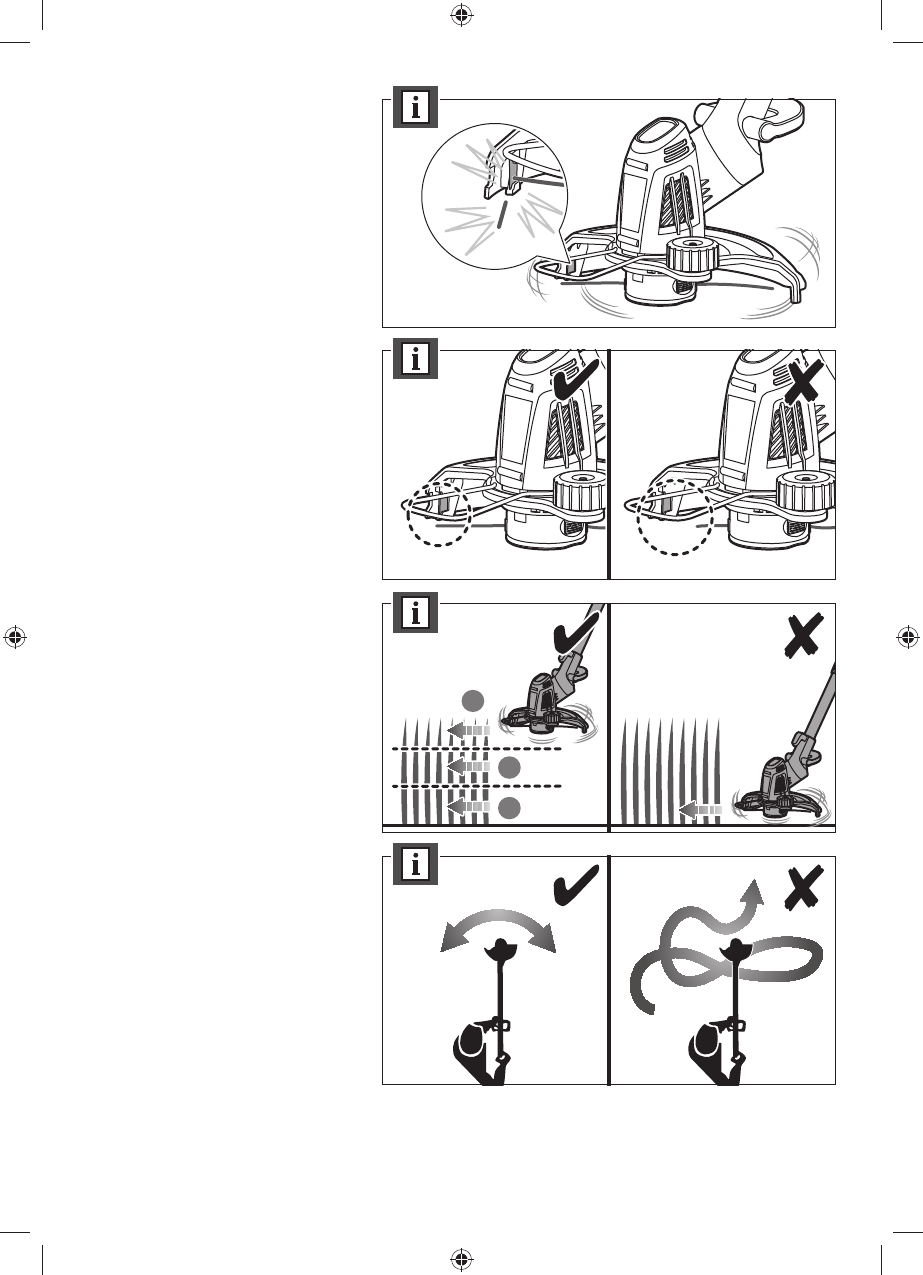 i

i

i

i