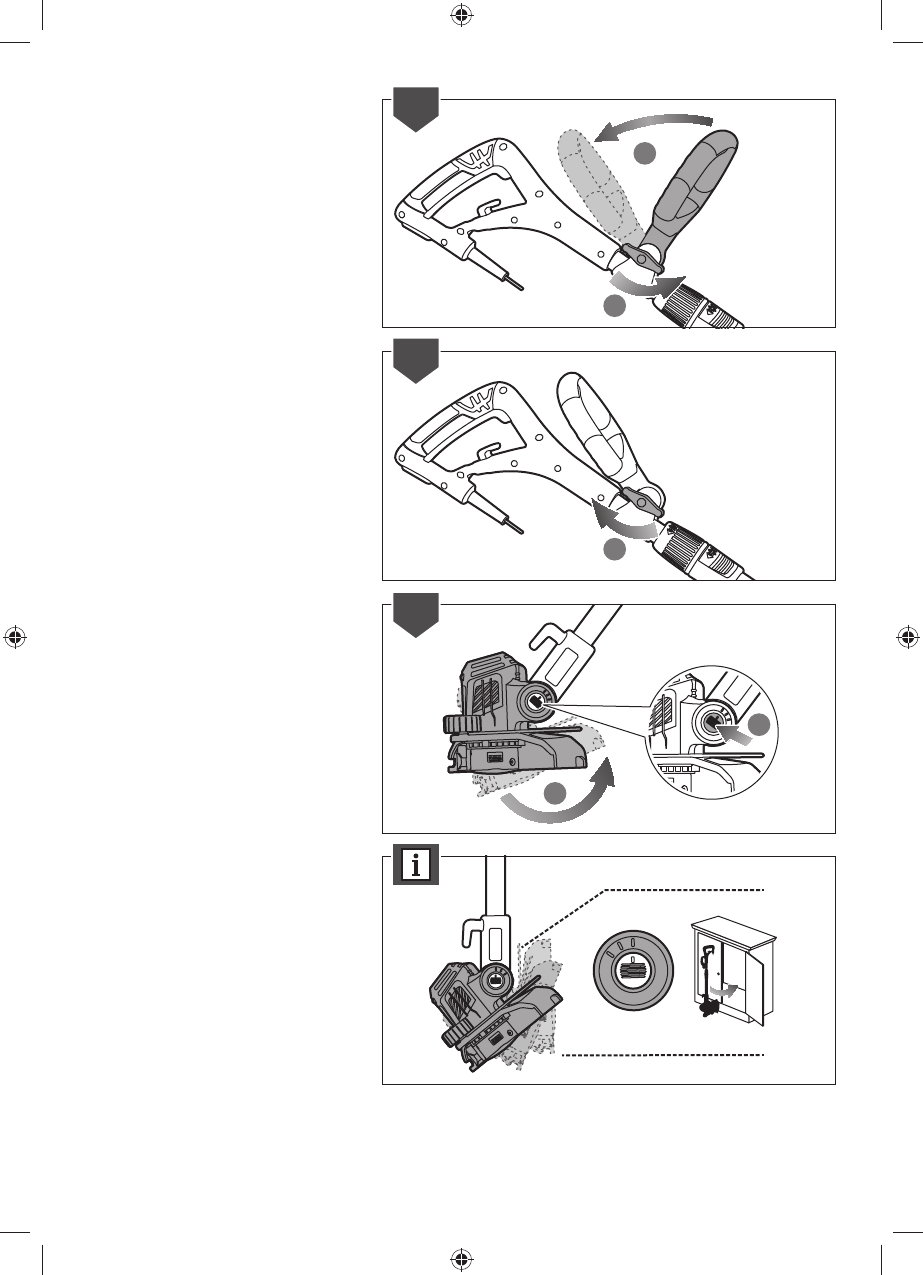 i