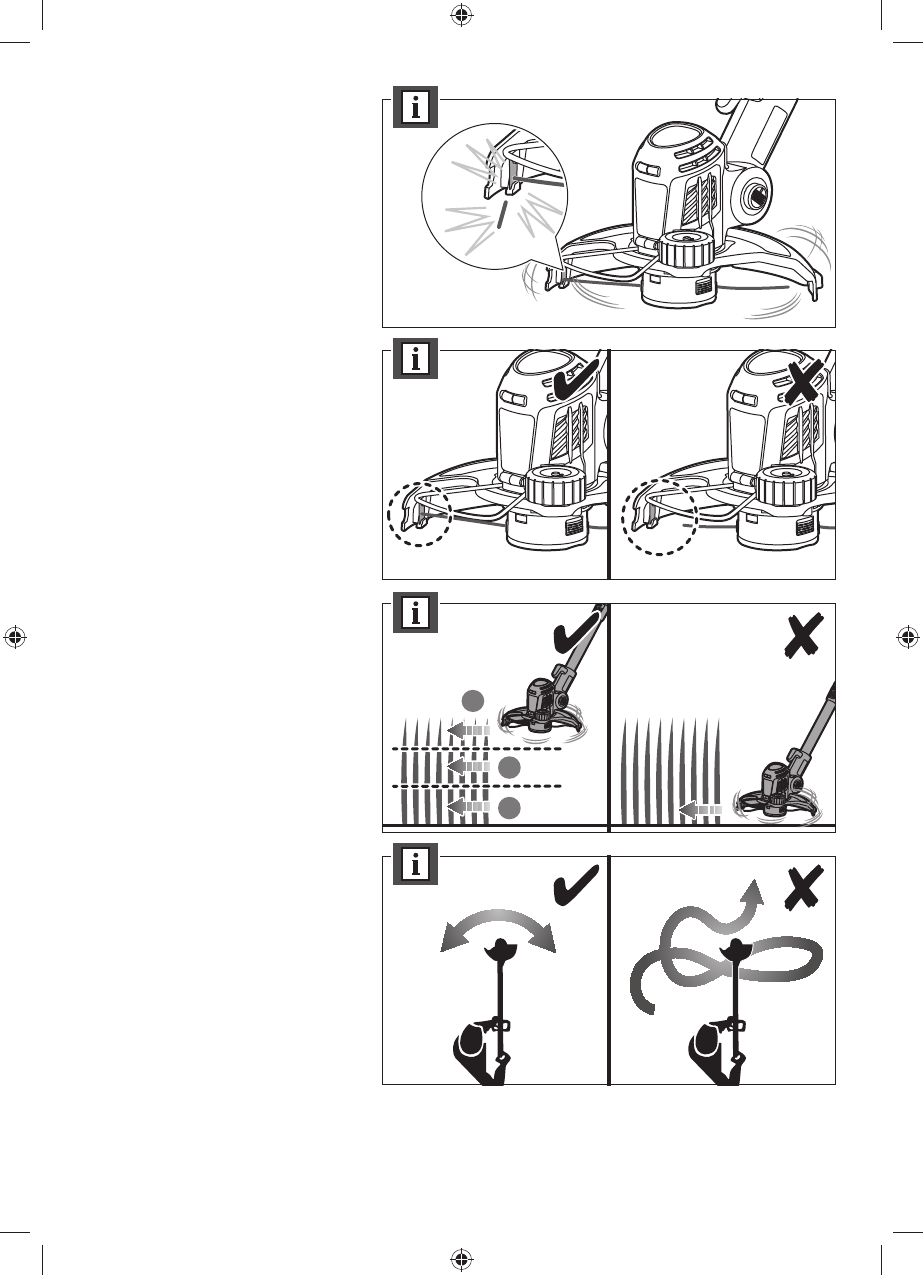 i

i

i

i