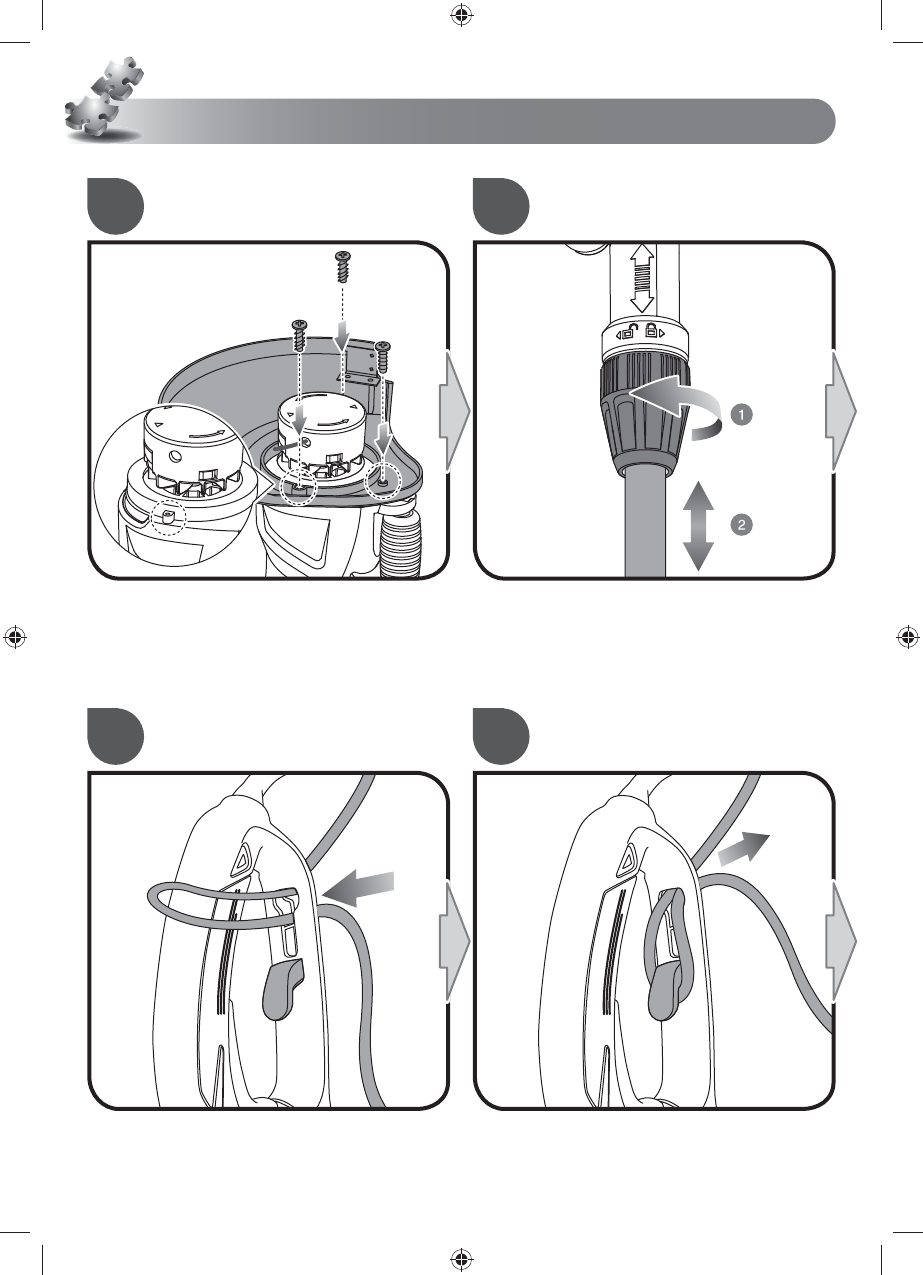 1

2